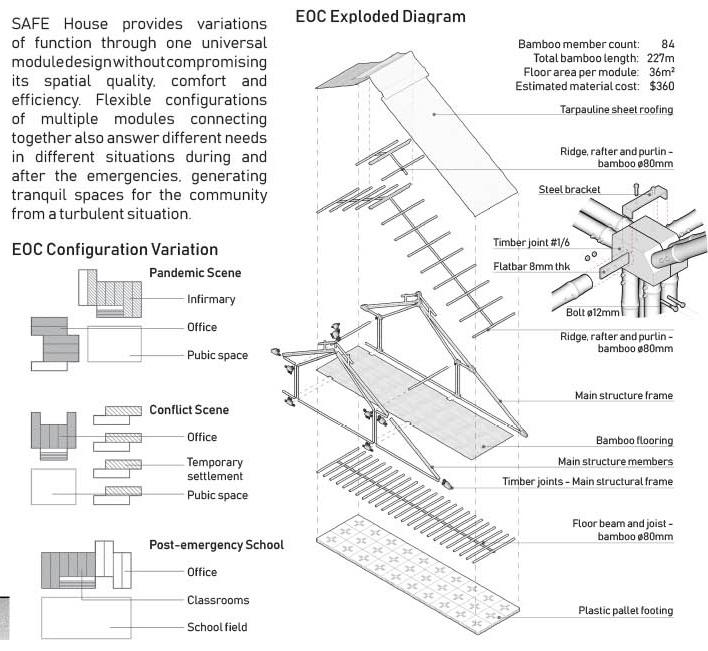 SAFE House provides variations of function through one universal module design without compromising its spatial quality, comfort and efficiency. Flexible configurations of multiple modules connecting together also answer different needs in different situations during and after the emergencies, generating tranquil spaces for the community from a turbulent situation.

EOC Configuration Variation

Pandemic Scene
Infirmary
Office
Pubic space

Conflict Scene
Office
Temporary settlement
Pubic space

Post-emergency School
Office
Classrooms
School field

EOC Exploded Diagram

Bamboo member count: 84
Total bamboo length: 227m
Floor area per module: 36m²
Estimated material cost: $360

Tarpauline sheet roofing

Ridge, rafter and purlin - bamboo ø80mm

Steel bracket

Timber joint #1/6

Flatbar 8mm thk

Bolt ø12mm

Ridge, rafter and purlin - bamboo ø80mm

Main structure frame

Bamboo flooring

Main structure members

Timber joints - Main structural frame

Floor beam and joist - bamboo ø80mm

Plastic pallet footing