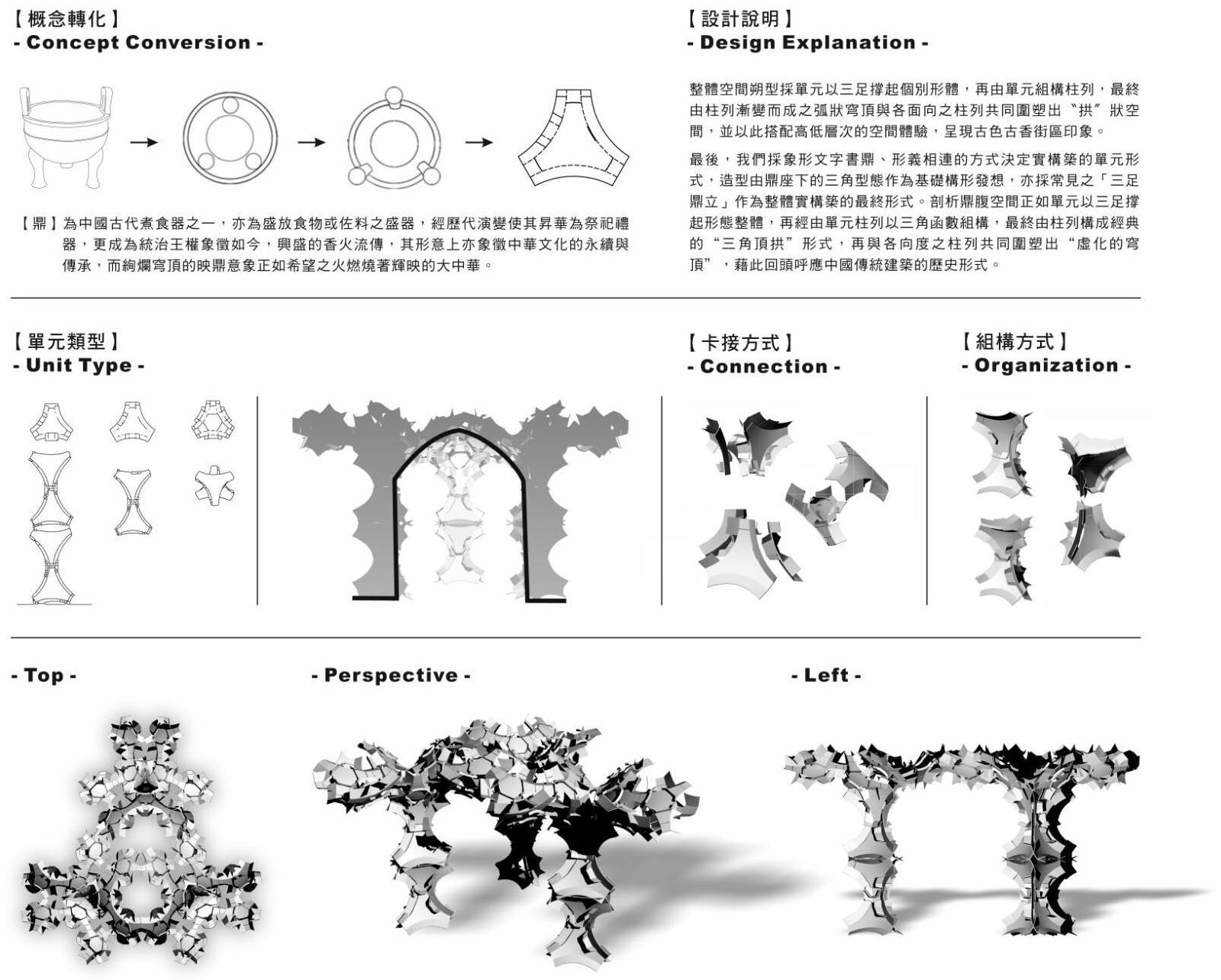 【概念轉化】
- Concept Conversion -

【鼎】為中國古代煮食器之一，亦為盛放食物或佐料之盛器，經歷代演變使其昇華為祭祀禮器，更成為統治王權象徵如今，興盛的香火流傳，其形意上亦象徵中華文化的永續與傳承，而絢爛穹頂的映鼎意象正如希望之火燃燒著輝映的大中華。

【設計說明】
- Design Explanation -

整體空間朔型採單元以三足撐起個別形體，再由單元組構柱列，最終由柱列漸變而成之弧狀穹頂與各面向之柱列共同圍塑出“拱”狀空間，並以此搭配高低層次的空間體驗，呈現古色古香街區印象。

最後，我們採象形文字書鼎、形義相連的方式決定實構築的單元形式，造型由鼎座下的三角型態作為基礎構形發想，亦採常見之「三足鼎立」作為整體實構築的最終形式。剖析鼎腹空間正如單元以三足撐起形態整體，再經由單元柱列以三角函數組構，最終由柱列構成經典的“三角頂拱”形式，再與各向度之柱列共同圍塑出“虛化的穹頂”，藉此回頭呼應中國傳統建築的歷史形式。

【單元類型】
- Unit Type -

【卡接方式】
- Connection -

【組構方式】
- Organization -

- Top -

- Perspective -

- Left -