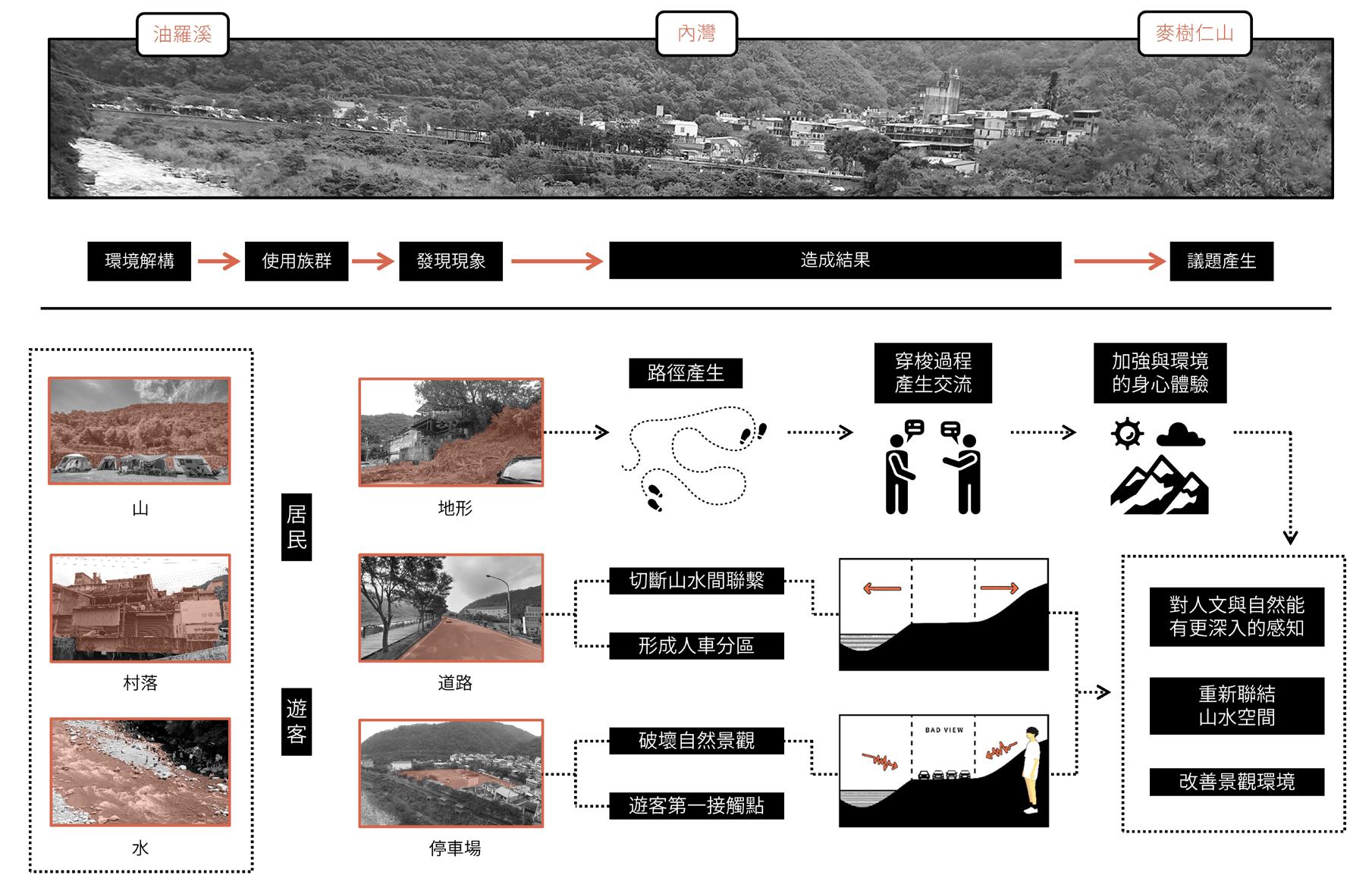 油羅溪

內灣

麥樹仁山

環境解構

使用族群

發現現象

造成結果

議題產生

山

村落

水

居民

遊客

地形

道路

停車場

路徑產生

穿梭過程
產生交流

加強與環境
的身心體驗

切斷山水間聯繫

形成人車分區

破壞自然景觀

遊客第一接觸點

BAD VIEW

對人文與自然能
有更深入的感知

重新聯結
山水空間

改善景觀環境