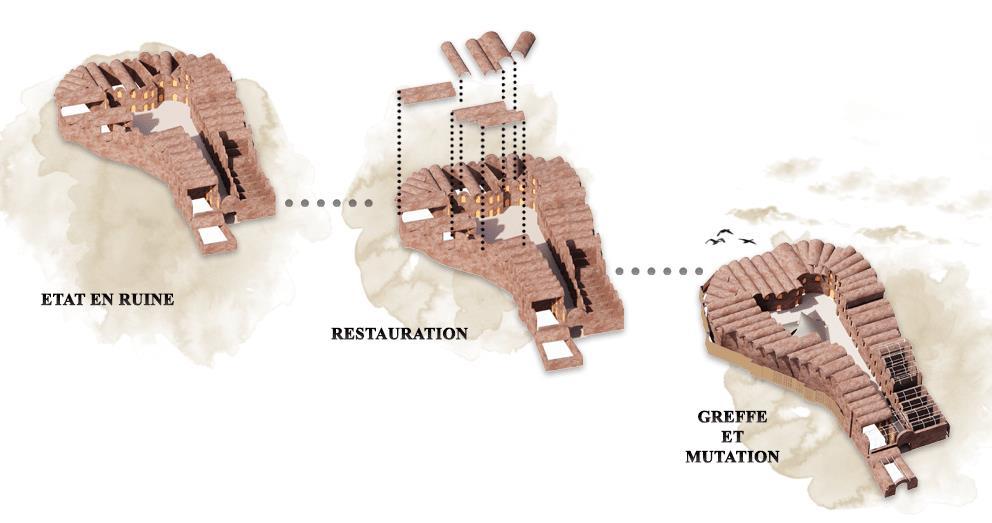 ETAT EN RUINE

RESTAURATION

GREFFE
ET
MUTATION