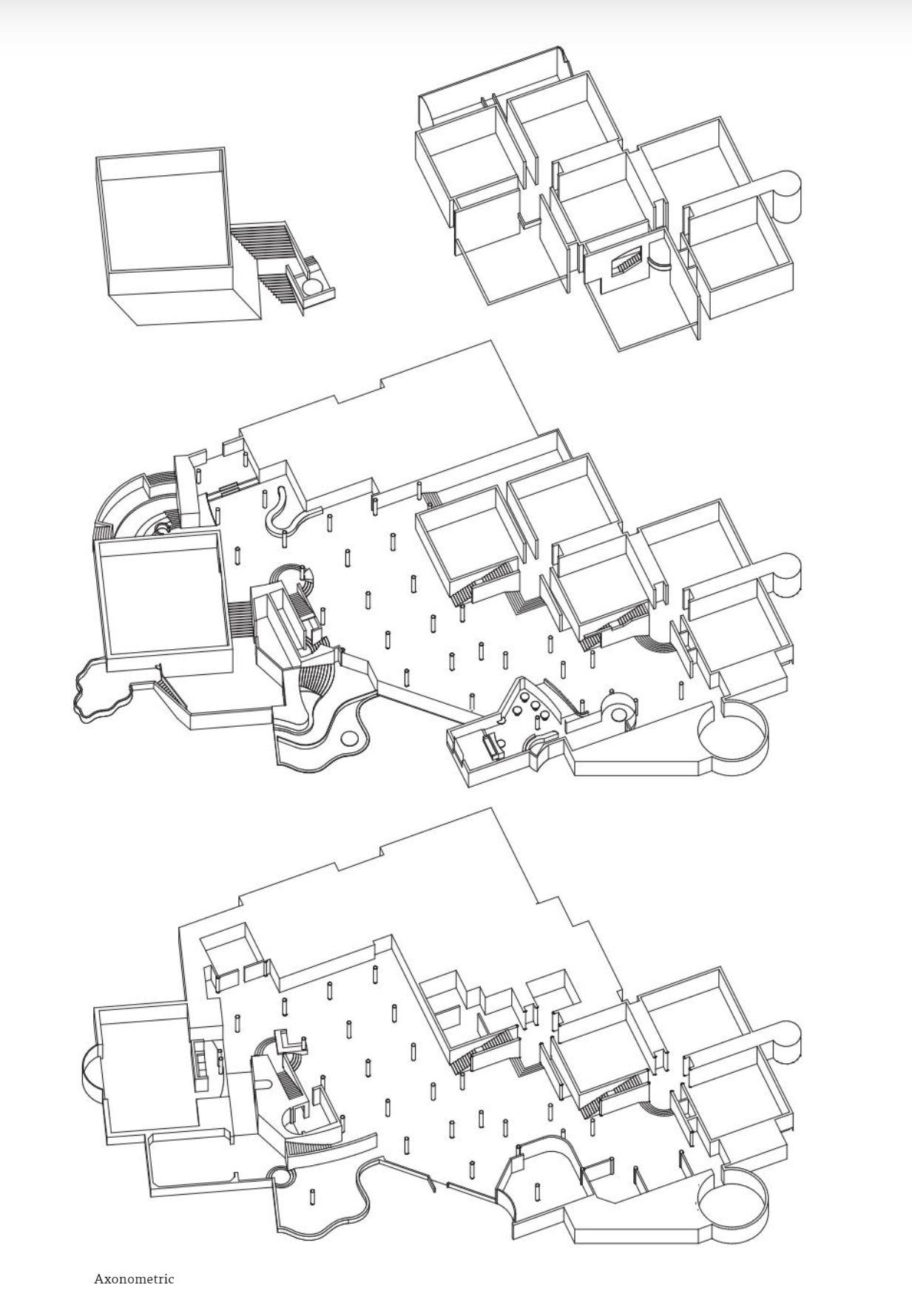 Axonometric