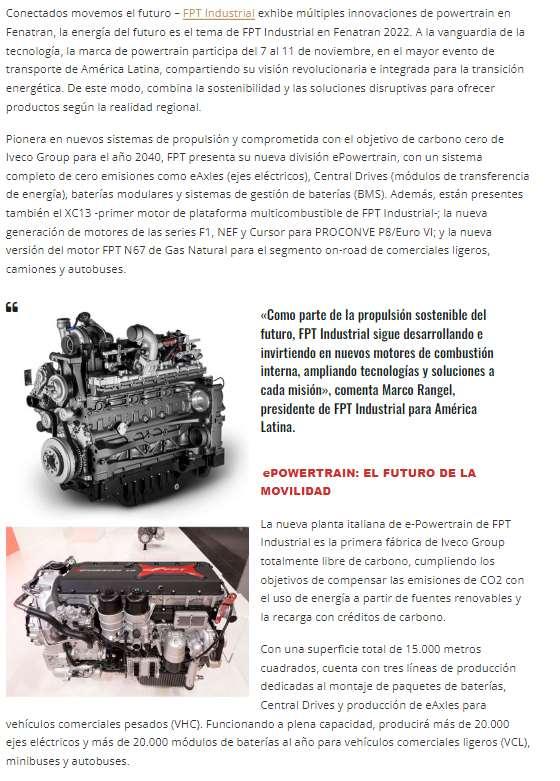 Conectados movemos el futuro – FPT Industrial exhibe múltiples innovaciones de powertrain en Fenatran, la energía del futuro es el tema de FPT Industrial en Fenatran 2022. A la vanguardia de la tecnología, la marca de powertrain participa del 7 al 11 de noviembre, en el mayor evento de transporte de América Latina, compartiendo su visión revolucionaria e integrada para la transición energética. De este modo, combina la sostenibilidad y las soluciones disruptivas para ofrecer productos según la realidad regional.

Pionera en nuevos sistemas de propulsión y comprometida con el objetivo de carbono cero de Iveco Group para el año 2040, FPT presenta su nueva división ePowertrain, con un sistema completo de cero emisiones como eAxles (ejes eléctricos), Central Drives (módulos de transferencia de energía), baterías modulares y sistemas de gestión de baterías (BMS). Además, están presentes también el XC13 -primer motor de plataforma multicombustible de FPT Industrial-; la nueva generación de motores de las series F1, NEF y Cursor para PROCONVE P8/Euro VI; y la nueva versión del motor FPT N67 de Gas Natural para el segmento on-road de comerciales ligeros, camiones y autobuses.

«Como parte de la propulsión sostenible del futuro, FPT Industrial sigue desarrollando e invirtiendo en nuevos motores de combustión interna, ampliando tecnologías y soluciones a cada misión», comenta Marco Rangel, presidente de FPT Industrial para América Latina.

ePOWERTRAIN: EL FUTURO DE LA MOVILIDAD

La nueva planta italiana de e-Powertrain de FPT Industrial es la primera fábrica de Iveco Group totalmente libre de carbono, cumpliendo los objetivos de compensar las emisiones de CO2 con el uso de energía a partir de fuentes renovables y la recarga con créditos de carbono.

Con una superficie total de 15.000 metros cuadrados, cuenta con tres líneas de producción dedicadas al montaje de paquetes de baterías, Central Drives y producción de eAxles para vehículos comerciales pesados (VHC). Funcionando a plena capacidad, producirá más de 20.000 ejes eléctricos y más de 20.000 módulos de baterías al año para vehículos comerciales ligeros (VCL), minibuses y autobuses.