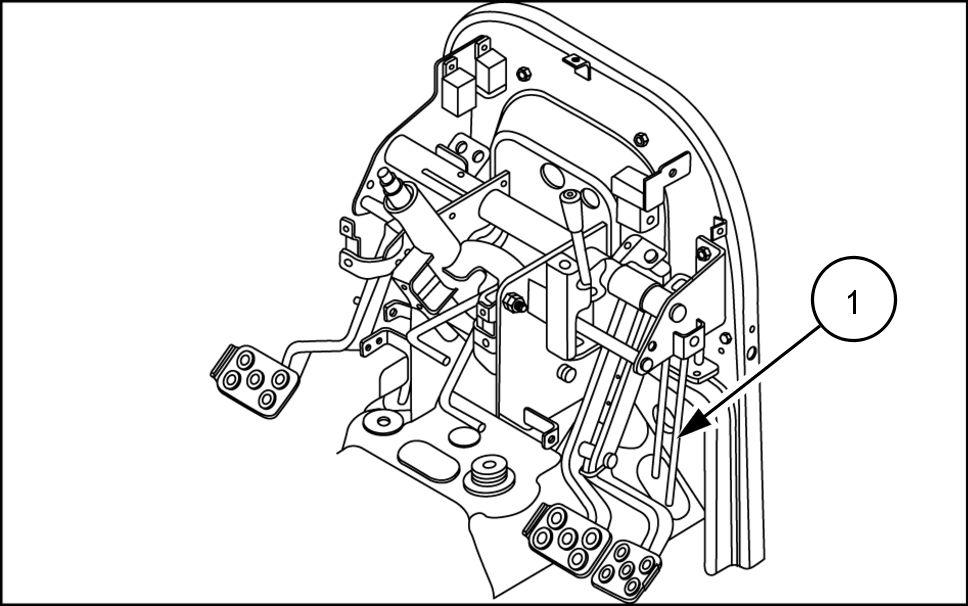 1