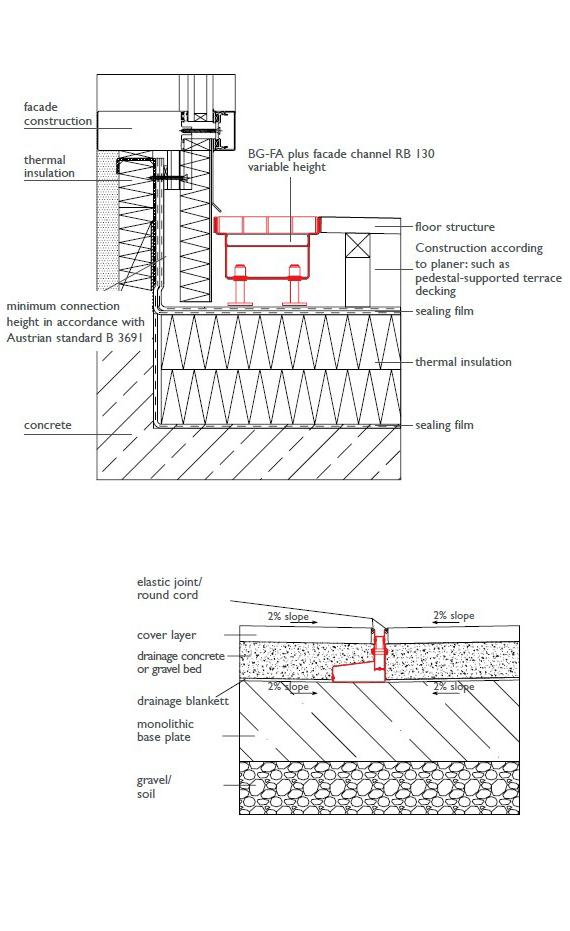 facade construction

thermal insulation

BG-FA plus facade channel RB 130 variable height

floor structure

Construction according to planer: such as pedestal-supported terrace decking

minimum connection height in accordance with Austrian standard B 3691

sealing film

thermal insulation

concrete

sealing film

elastic joint/ round cord

2% slope

2% slope

cover layer

drainage concrete or gravel bed

2% slope

2% slope

drainage blankett

monolithic base plate

gravel/ soil