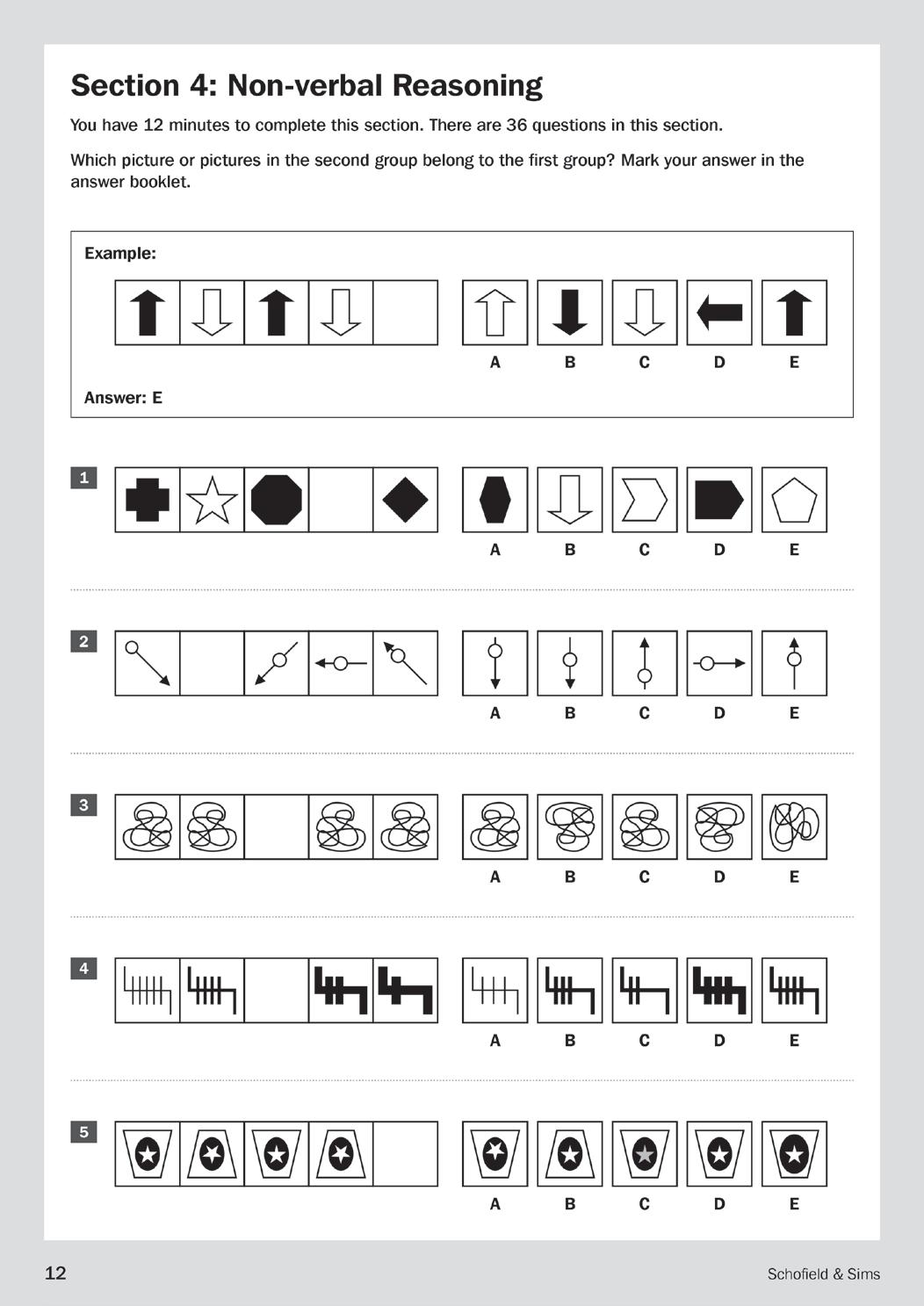 Section 4: Non-verbal Reasoning

You have 12 minutes to complete this section. There are 36 questions in this section.

Which picture or pictures in the second group belong to the first group? Mark your answer in the answer booklet.

Example:

A B C D E

Answer: E

1

A B C D E

2

A B C D E

3

A B C D E

4

A B C D E

5

A B C D E

12

Schofield & Sims