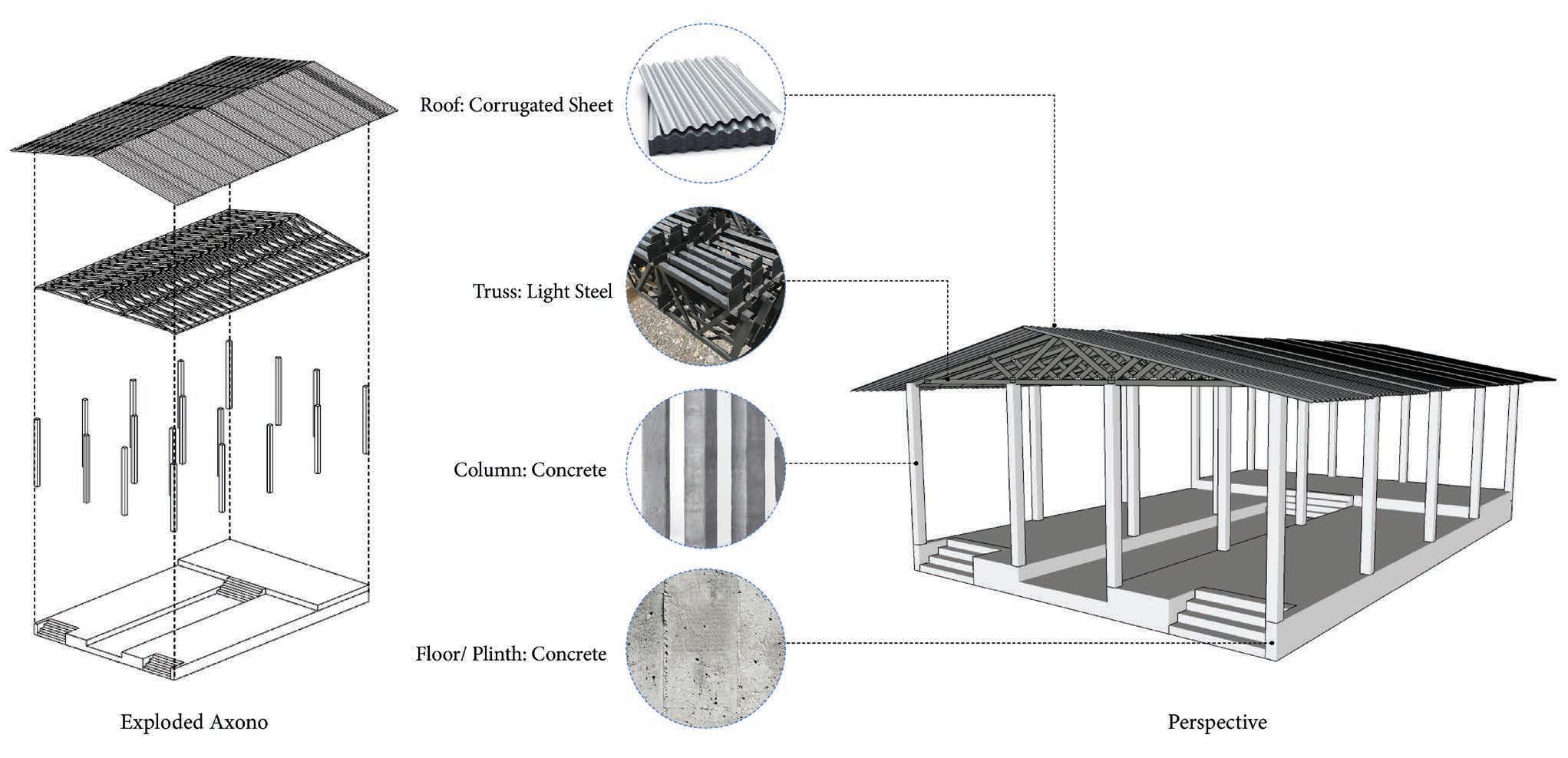 Roof: Corrugated Sheet

Truss: Light Steel

Column: Concrete

Floor/ Plinth: Concrete

Exploded Axono

Perspective