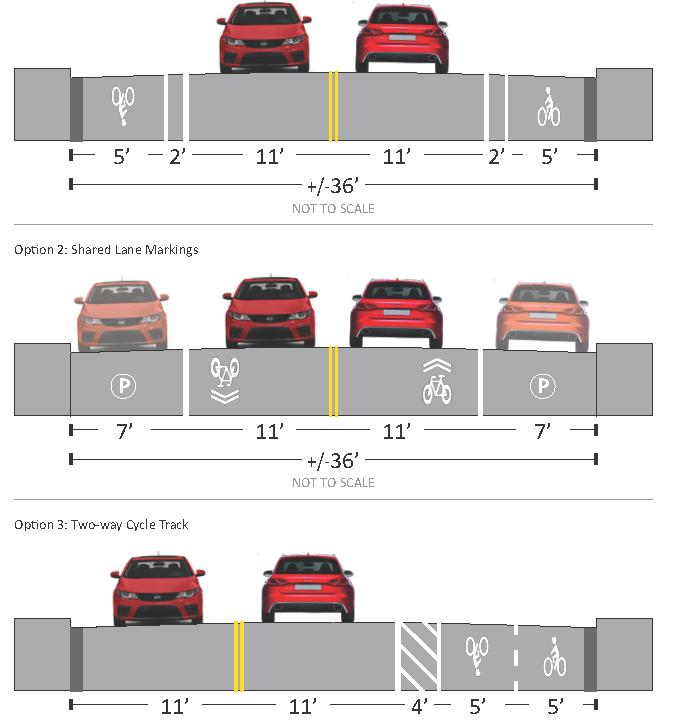 5' 2' 11' 11' 2' 5'

+/-36'

NOT TO SCALE

Option 2: Shared Lane Markings

P P

7' 11' 11' 7'

+/-36'

NOT TO SCALE

Option 3: Two-way Cycle Track

11' 11' 4' 5' 5'