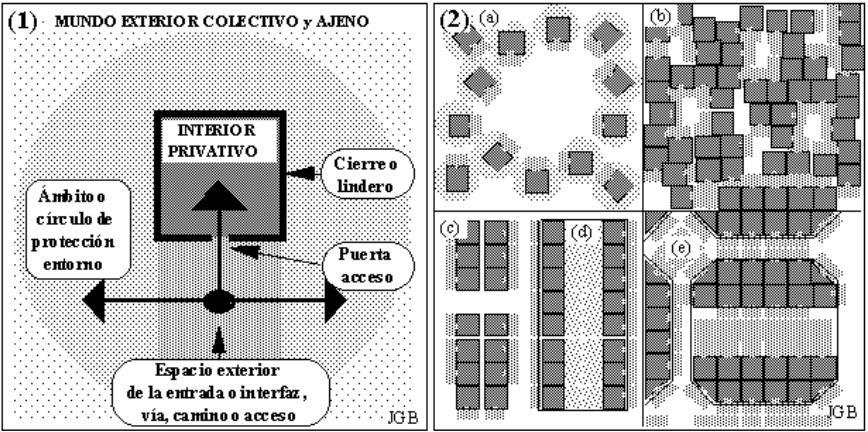 (1) MUNDO EXTERIOR COLECTIVO y AJENO

INTERIOR PRIVATIVO

Cierre o lindero

Ámbito o círculo de protección entorno

Puerta acceso

Espacio exterior de la entrada o interfaz, vía, camino o acceso

JGB

(2) (a)

(b)

(c)

(d)

(e)

JGB