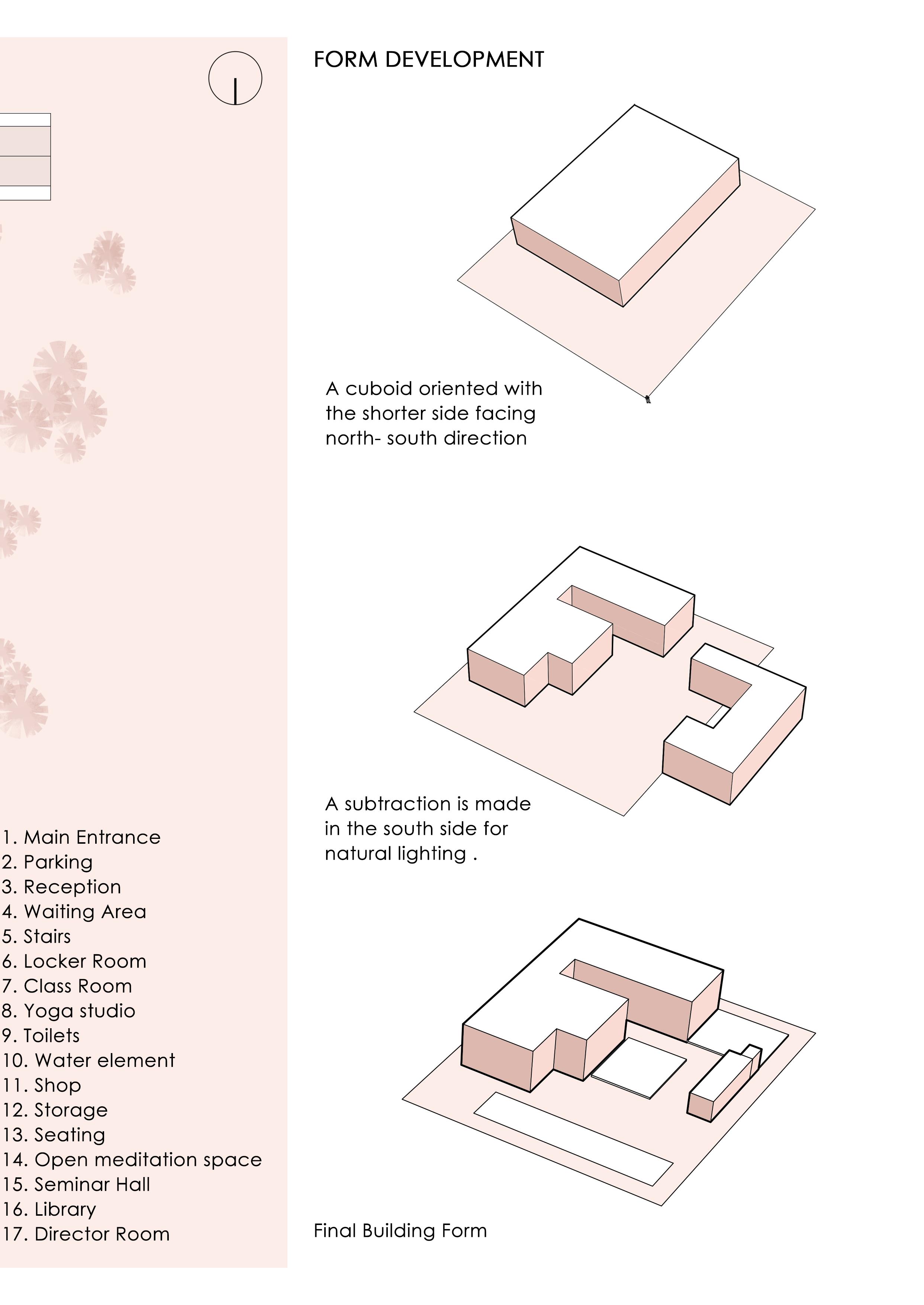 1. Main Entrance
2. Parking
3. Reception
4. Waiting Area
5. Stairs
6. Locker Room
7. Class Room
8. Yoga studio
9. Toilets
10. Water element
11. Shop
12. Storage
13. Seating
14. Open meditation space
15. Seminar Hall
16. Library
17. Director Room

FORM DEVELOPMENT

A cuboid oriented with the shorter side facing north- south direction

A subtraction is made in the south side for natural lighting .

Final Building Form