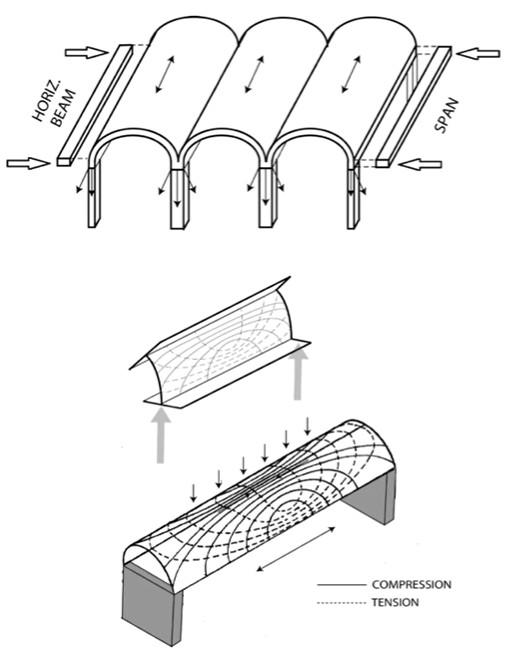 HORIZ. BEAM

SPAN

COMPRESSION
TENSION