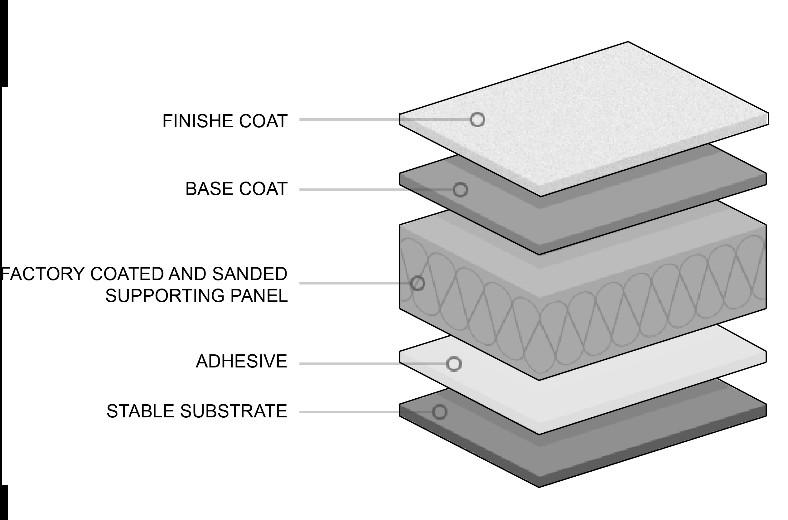 FINISHE COAT

BASE COAT

FACTORY COATED AND SANDED SUPPORTING PANEL

ADHESIVE

STABLE SUBSTRATE