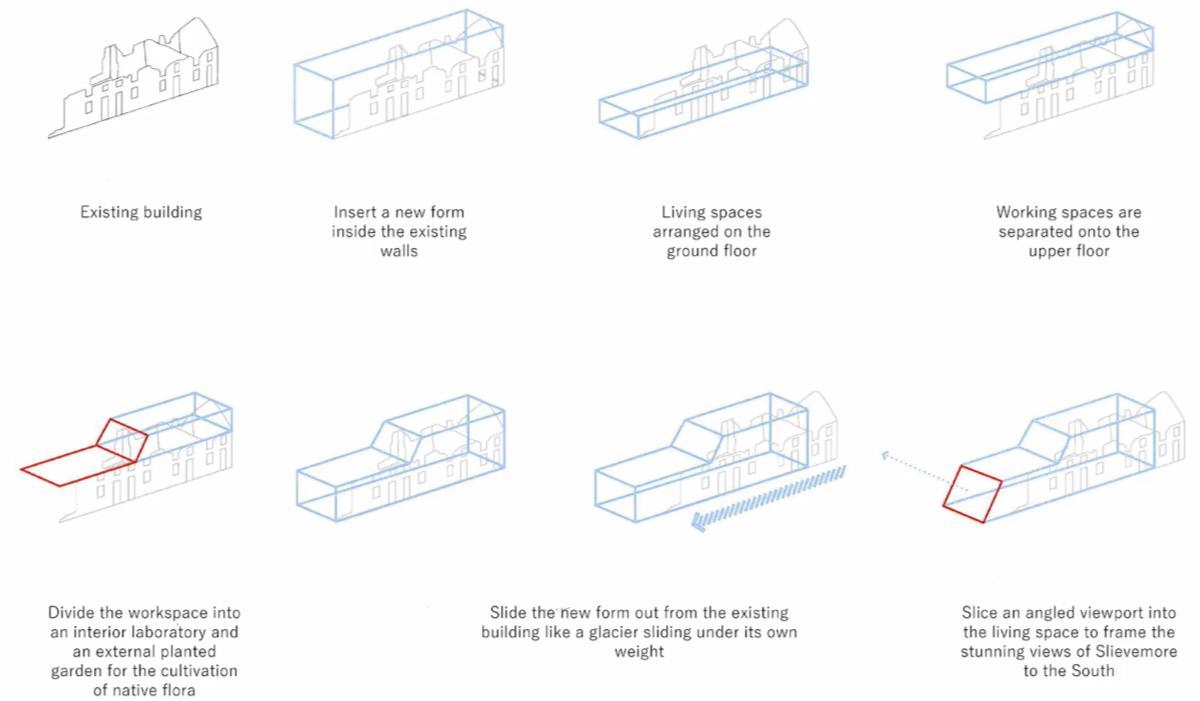 Existing building

Insert a new form inside the existing walls

Living spaces arranged on the ground floor

Working spaces are separated onto the upper floor

Divide the workspace into an interior laboratory and an external planted garden for the cultivation of native flora

Slide the new form out from the existing building like a glacier sliding under its own weight

Slice an angled viewport into the living space to frame the stunning views of Slievemore to the South