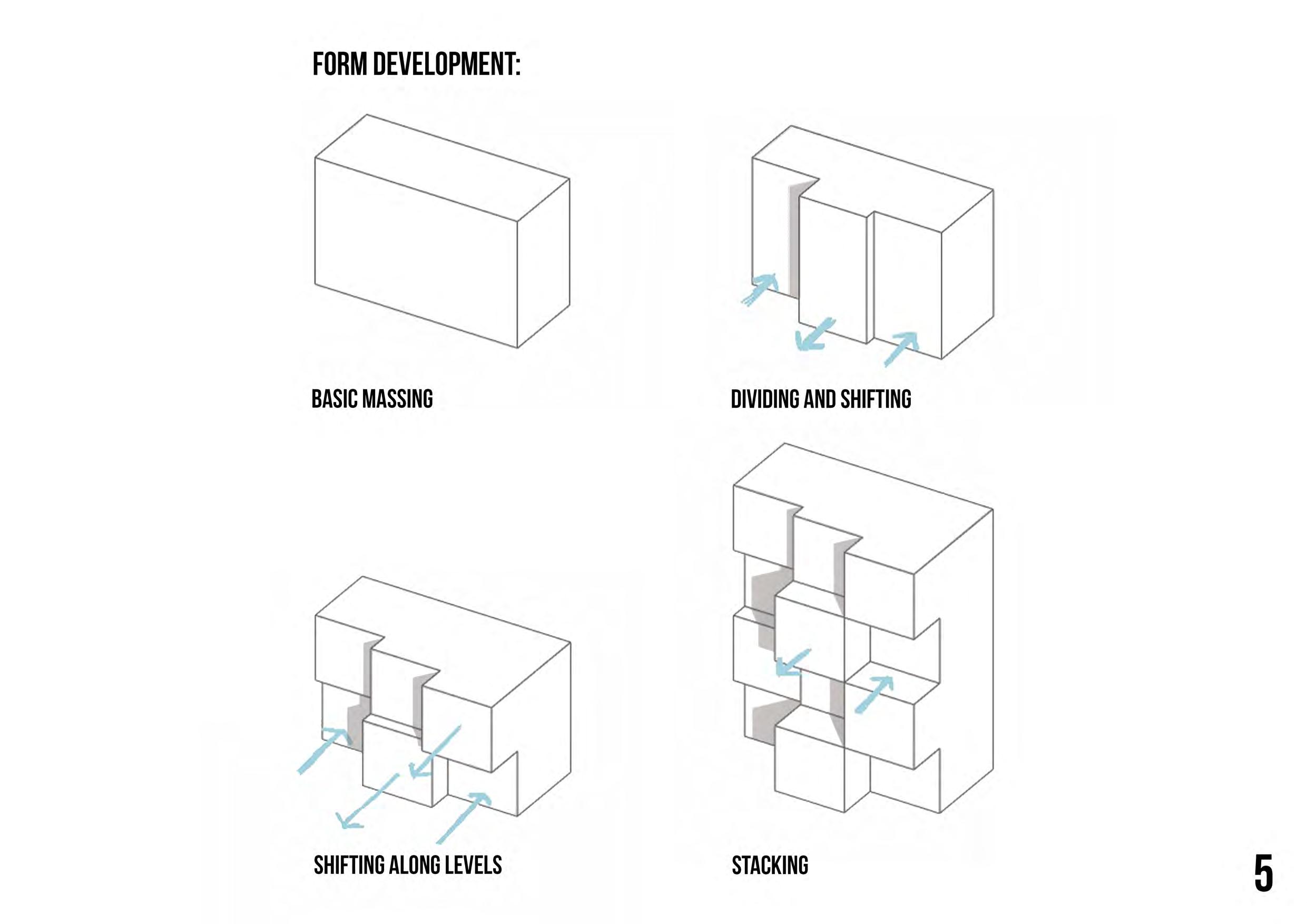 FORM DEVELOPMENT:

BASIC MASSING

DIVIDING AND SHIFTING

SHIFTING ALONG LEVELS

STACKING

5