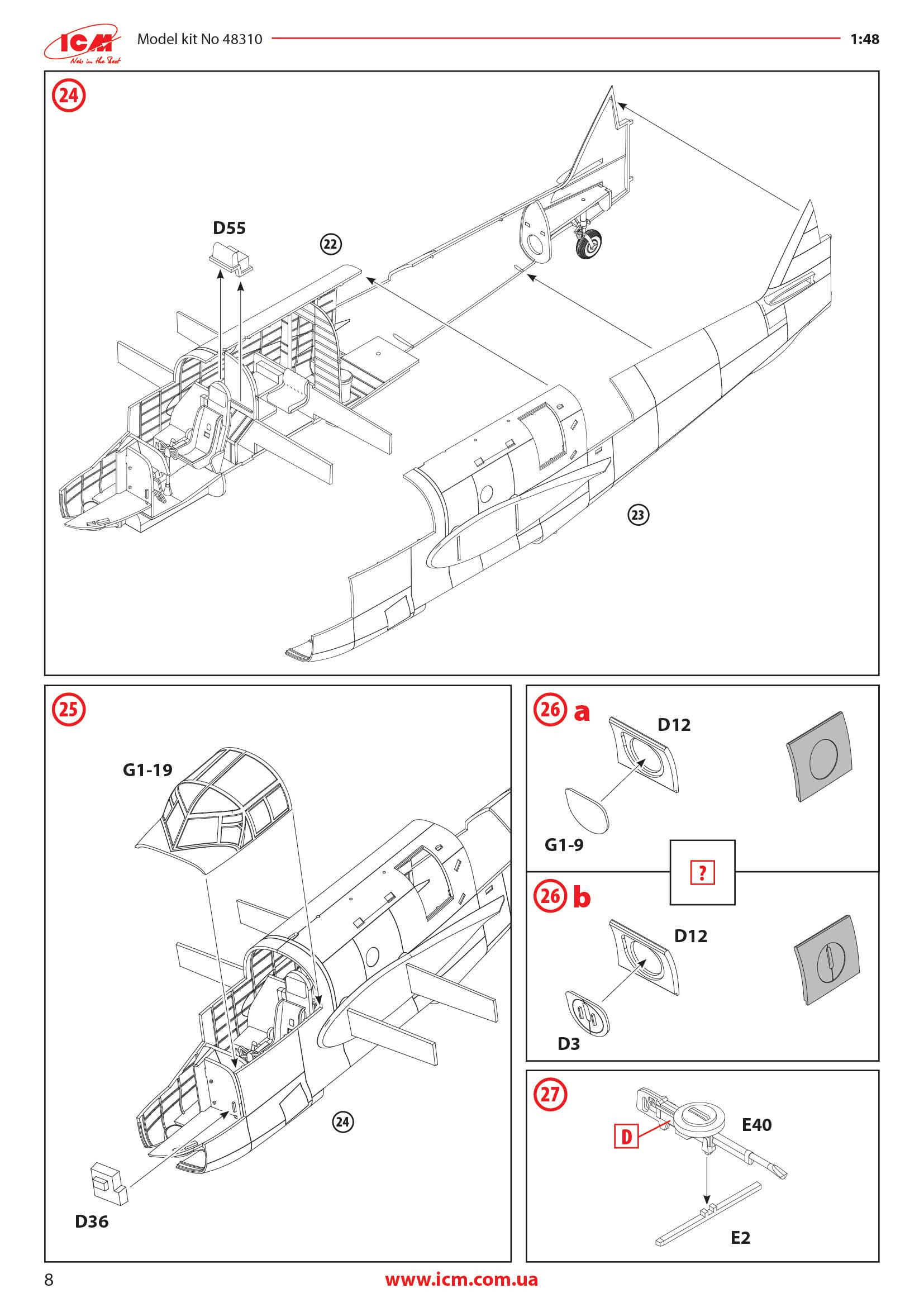 ICM
New in the Best
Model kit No 48310
1:48

24
D55
22
23

25
G1-19
24
D36

26 a
D12
G1-9
?

26 b
D12
D3

27
D
E40
E2

8
www.icm.com.ua