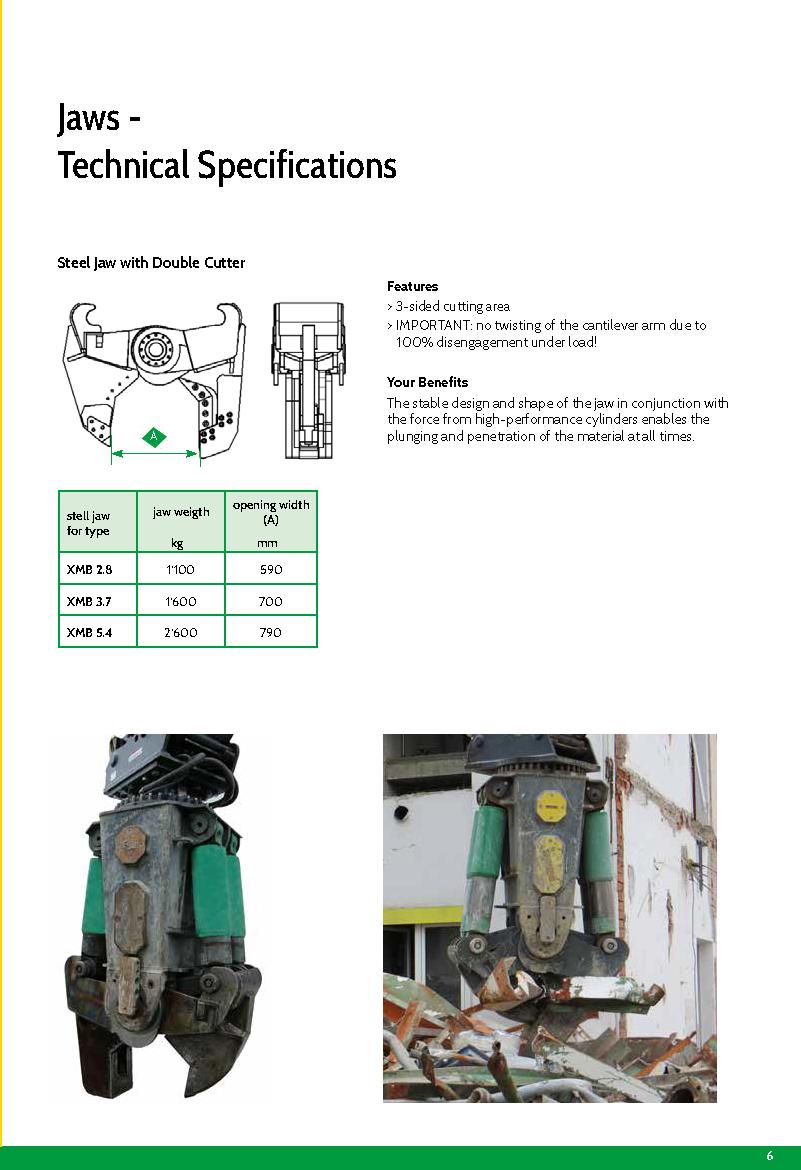 Jaws -
Technical Specifications

Steel Jaw with Double Cutter

A

| stell jaw for type | jaw weigth kg | opening width (A) mm |
|---|---|---|
| XMB 2.8 | 1'100 | 590 |
| XMB 3.7 | 1'600 | 700 |
| XMB 5.4 | 2'600 | 790 |

Features
> 3-sided cutting area
> IMPORTANT: no twisting of the cantilever arm due to 100% disengagement under load!

Your Benefits
The stable design and shape of the jaw in conjunction with the force from high-performance cylinders enables the plunging and penetration of the material at all times.

6