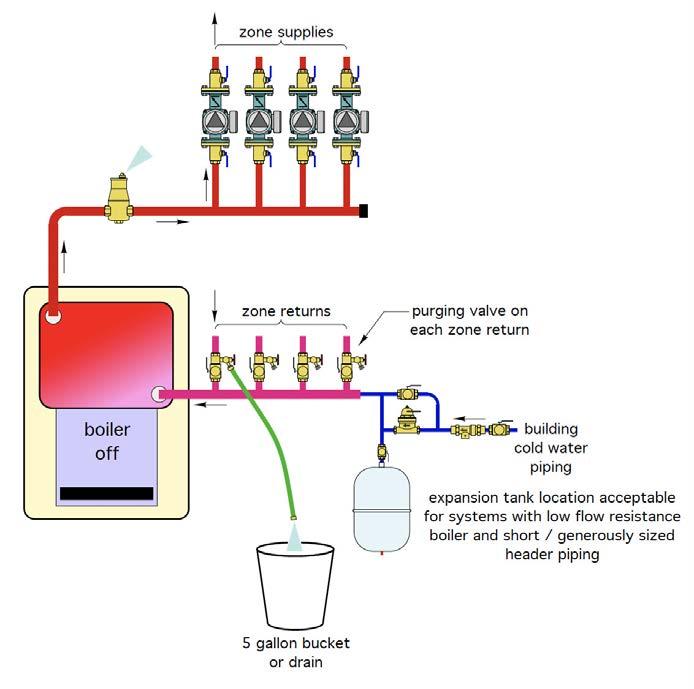 zone supplies

zone returns

purging valve on each zone return

boiler off

building cold water piping

expansion tank location acceptable for systems with low flow resistance boiler and short / generously sized header piping

5 gallon bucket or drain