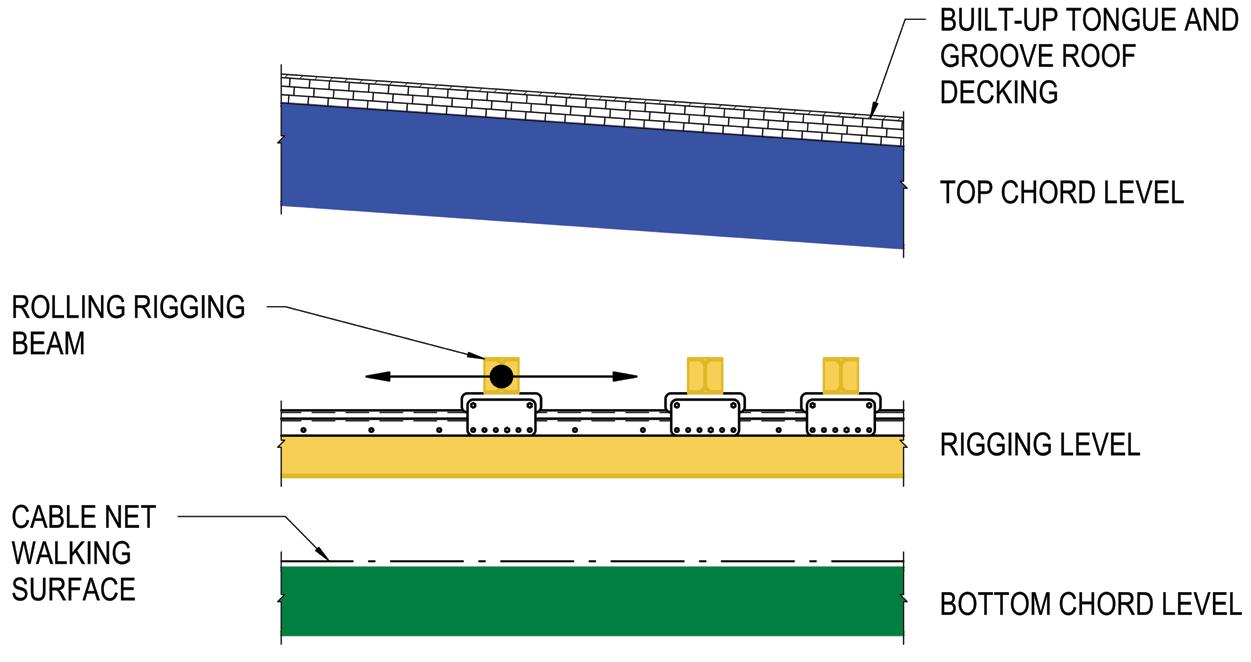 BUILT-UP TONGUE AND GROOVE ROOF DECKING

TOP CHORD LEVEL

ROLLING RIGGING BEAM

RIGGING LEVEL

CABLE NET WALKING SURFACE

BOTTOM CHORD LEVEL