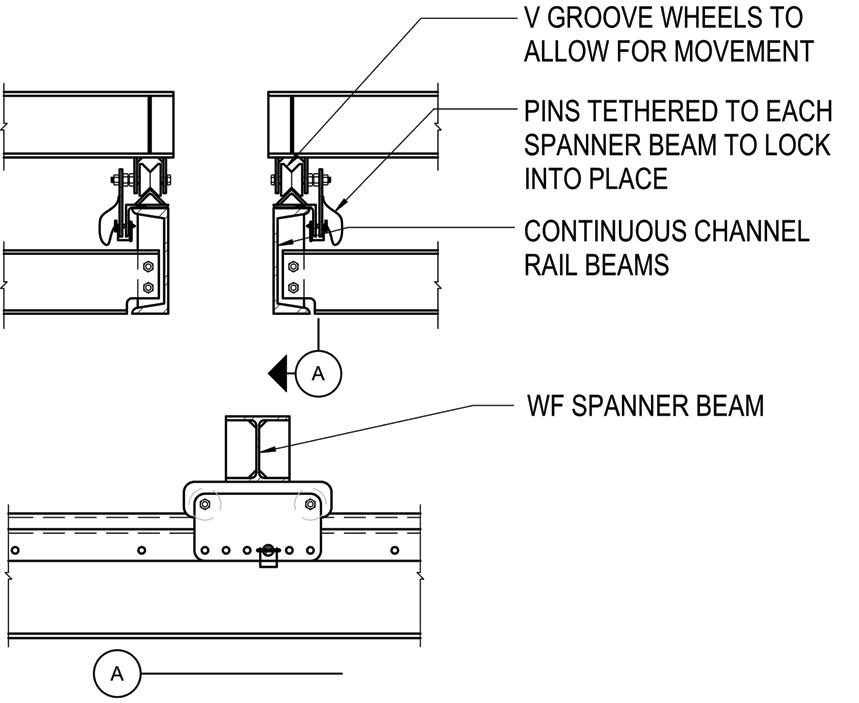 V GROOVE WHEELS TO ALLOW FOR MOVEMENT

PINS TETHERED TO EACH SPANNER BEAM TO LOCK INTO PLACE

CONTINUOUS CHANNEL RAIL BEAMS

A

WF SPANNER BEAM

A