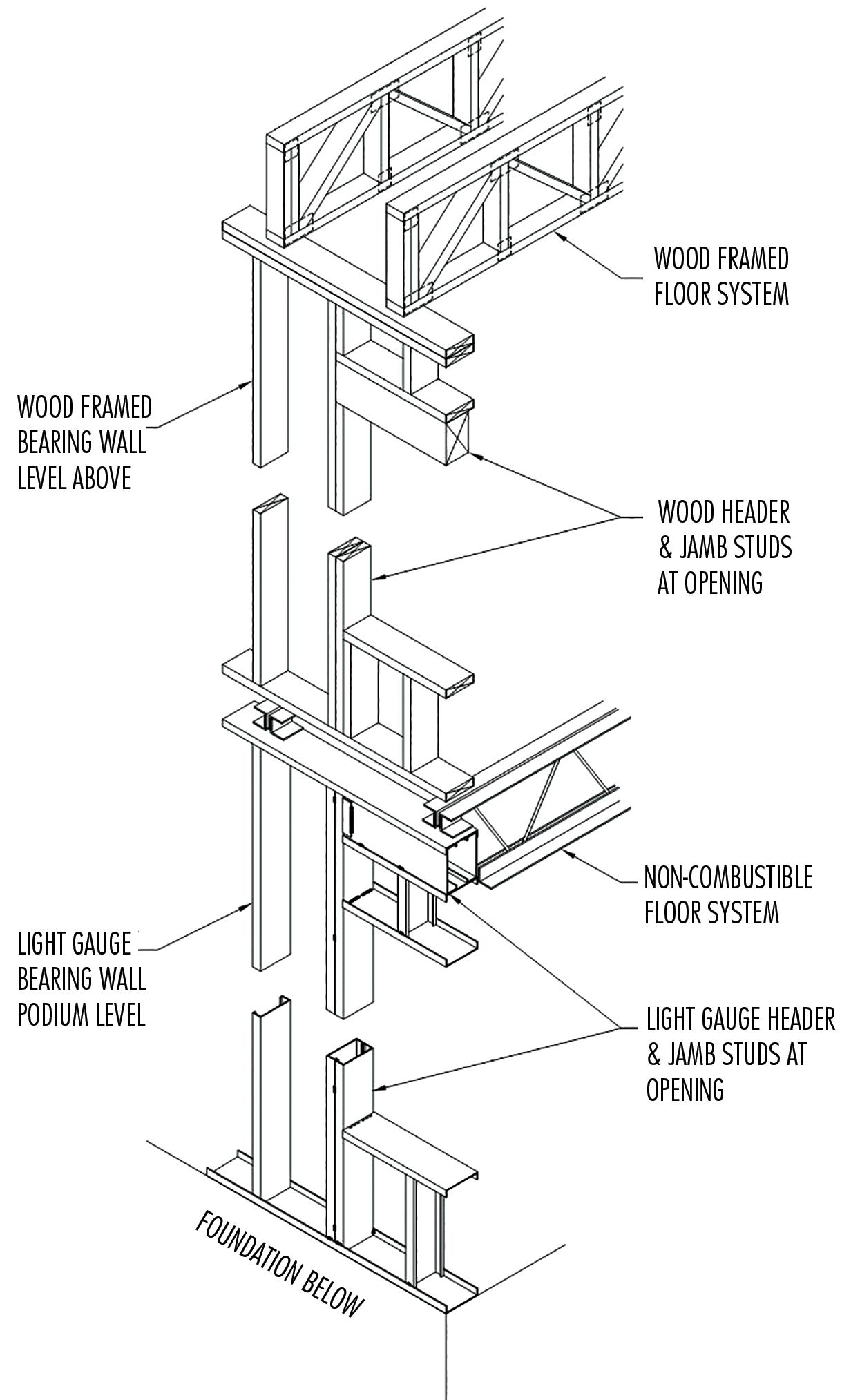 WOOD FRAMED FLOOR SYSTEM

WOOD FRAMED BEARING WALL LEVEL ABOVE

WOOD HEADER & JAMB STUDS AT OPENING

NON-COMBUSTIBLE FLOOR SYSTEM

LIGHT GAUGE BEARING WALL PODIUM LEVEL

LIGHT GAUGE HEADER & JAMB STUDS AT OPENING

FOUNDATION BELOW