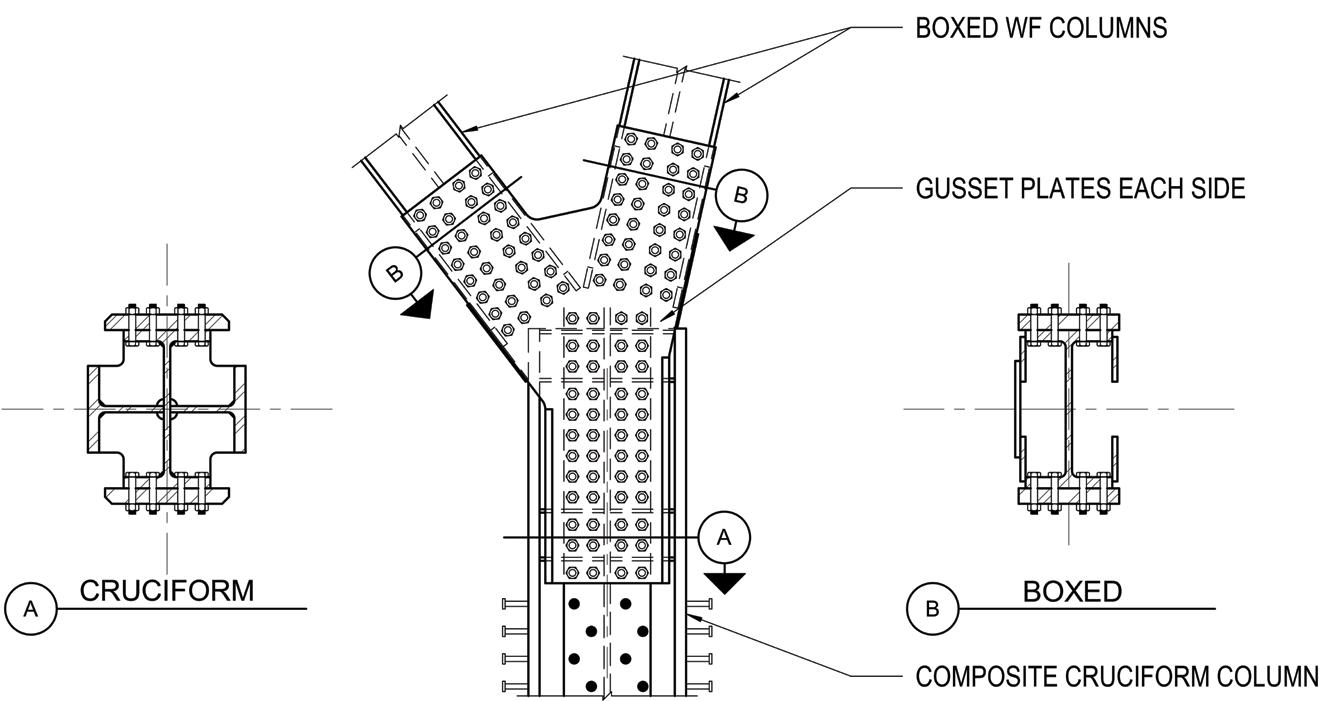 BOXED WF COLUMNS

GUSSET PLATES EACH SIDE

B

B

A

A

CRUCIFORM

B

BOXED

COMPOSITE CRUCIFORM COLUMN