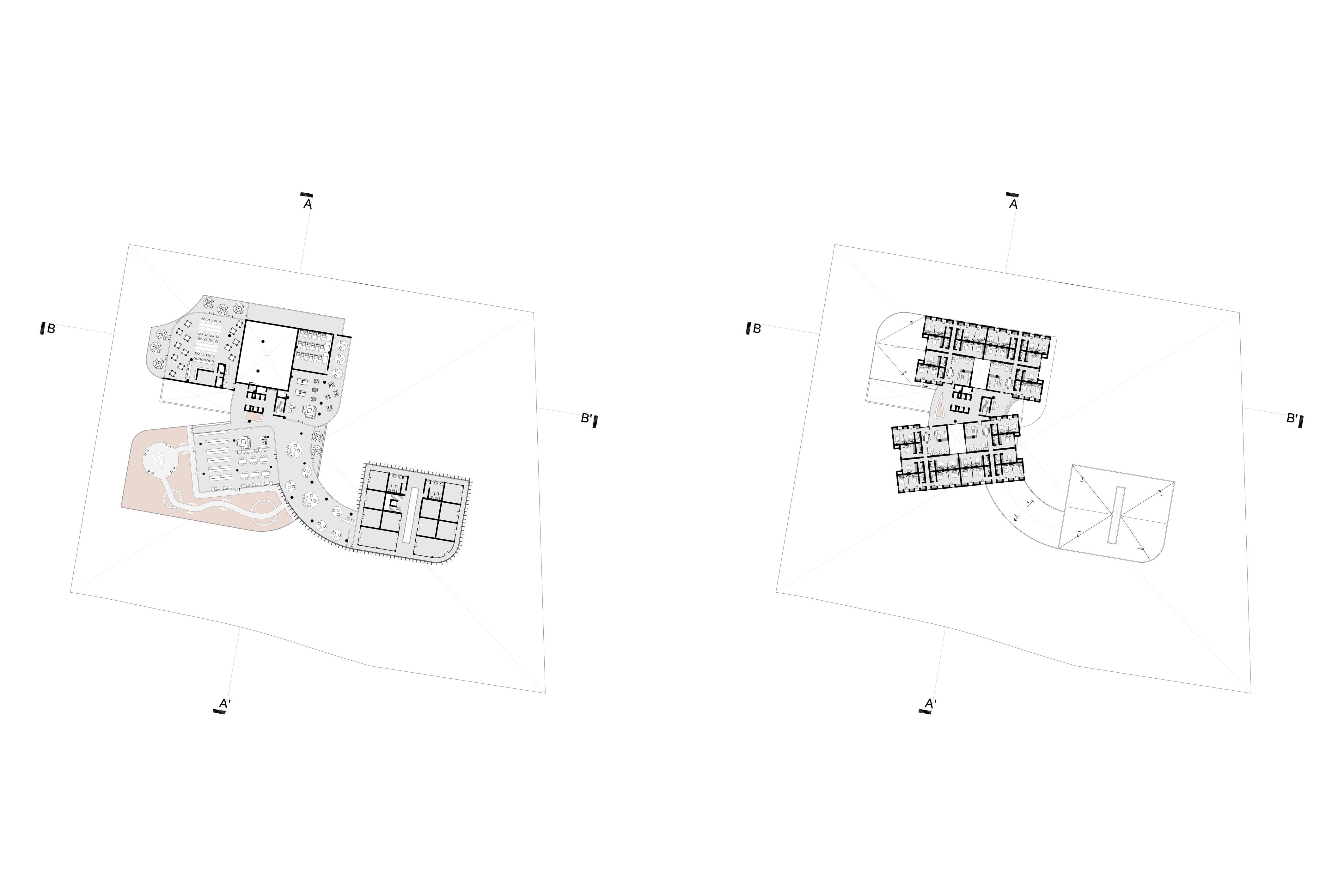 A

B

B'

A'

A

B

B'

A'