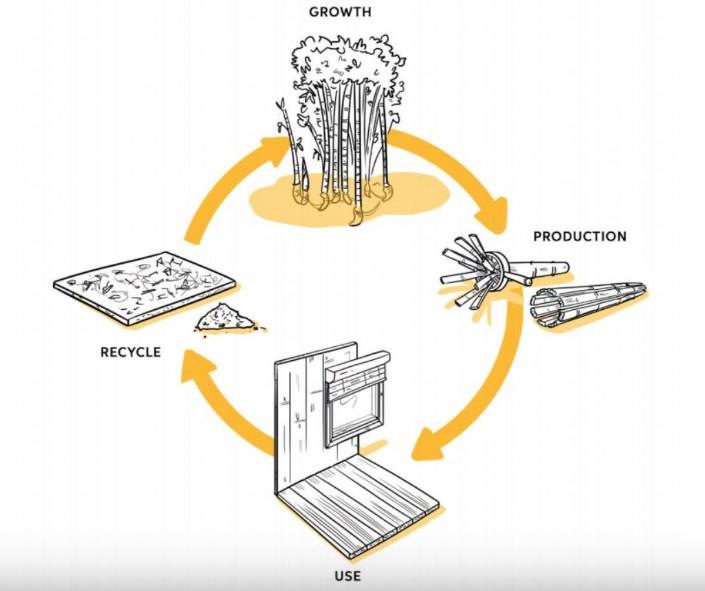 GROWTH

PRODUCTION

USE

RECYCLE