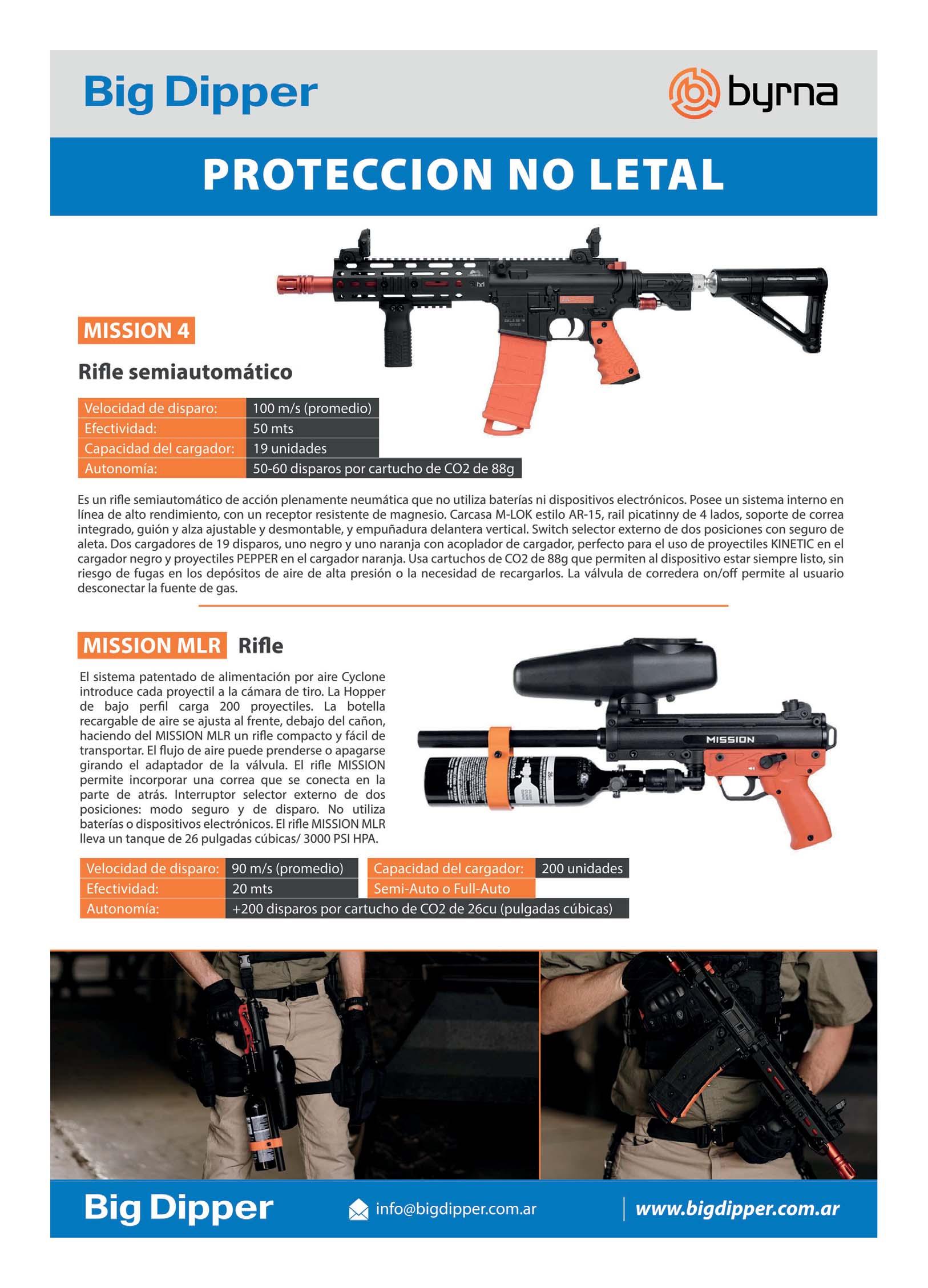 Big Dipper

byrna

PROTECCION NO LETAL

MISSION 4

Rifle semiautomático

| Velocidad de disparo: | 100 m/s (promedio) |
|---|---|
| Efectividad: | 50 mts |
| Capacidad del cargador: | 19 unidades |
| Autonomía: | 50-60 disparos por cartucho de CO2 de 88g |

Es un rifle semiautomático de acción plenamente neumática que no utiliza baterías ni dispositivos electrónicos. Posee un sistema interno en línea de alto rendimiento, con un receptor resistente de magnesio. Carcasa M-LOK estilo AR-15, rail picatinny de 4 lados, soporte de correa integrado, guión y alza ajustable y desmontable, y empuñadura delantera vertical. Switch selector externo de dos posiciones con seguro de aleta. Dos cargadores de 19 disparos, uno negro y uno naranja con acoplador de cargador, perfecto para el uso de proyectiles KINETIC en el cargador negro y proyectiles PEPPER en el cargador naranja. Usa cartuchos de CO2 de 88g que permiten al dispositivo estar siempre listo, sin riesgo de fugas en los depósitos de aire de alta presión o la necesidad de recargarlos. La válvula de corredera on/off permite al usuario desconectar la fuente de gas.

MISSION MLR Rifle

El sistema patentado de alimentación por aire Cyclone introduce cada proyectil a la cámara de tiro. La Hopper de bajo perfil carga 200 proyectiles. La botella recargable de aire se ajusta al frente, debajo del cañon, haciendo del MISSION MLR un rifle compacto y fácil de transportar. El flujo de aire puede prenderse o apagarse girando el adaptador de la válvula. El rifle MISSION permite incorporar una correa que se conecta en la parte de atrás. Interruptor selector externo de dos posiciones: modo seguro y de disparo. No utiliza baterías o dispositivos electrónicos. El rifle MISSION MLR lleva un tanque de 26 pulgadas cúbicas/ 3000 PSI HPA.

MISSION

| Velocidad de disparo: | 90 m/s (promedio) | Capacidad del cargador: | 200 unidades |
|---|---|---|---|
| Efectividad: | 20 mts | Semi-Auto o Full-Auto | |
| Autonomía: | +200 disparos por cartucho de CO2 de 26cu (pulgadas cúbicas) | | |

Big Dipper info@bigdipper.com.ar www.bigdipper.com.ar