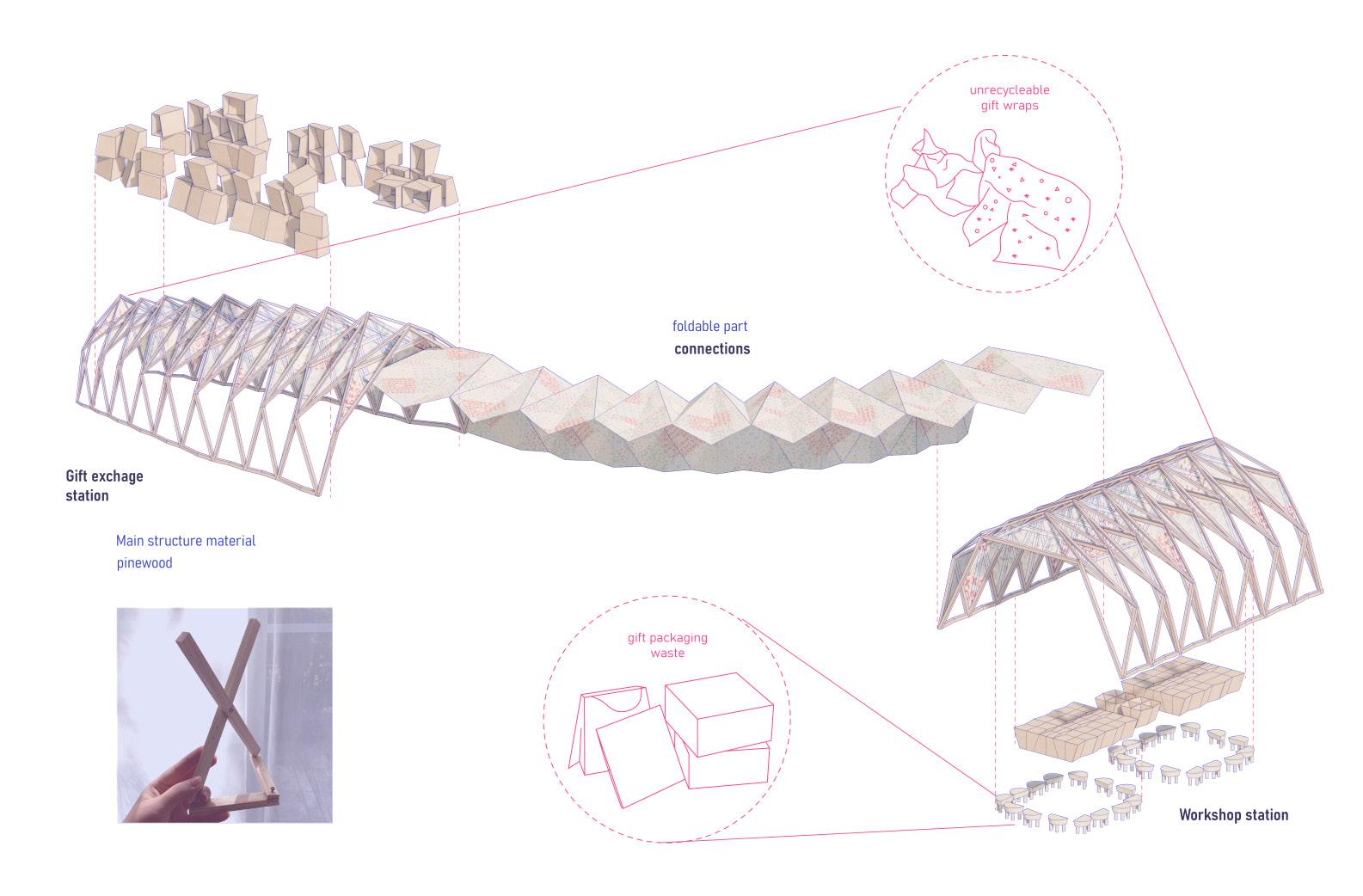 unrecycleable
gift wraps

foldable part
connections

Gift exchage
station

Main structure material
pinewood

gift packaging
waste

Workshop station