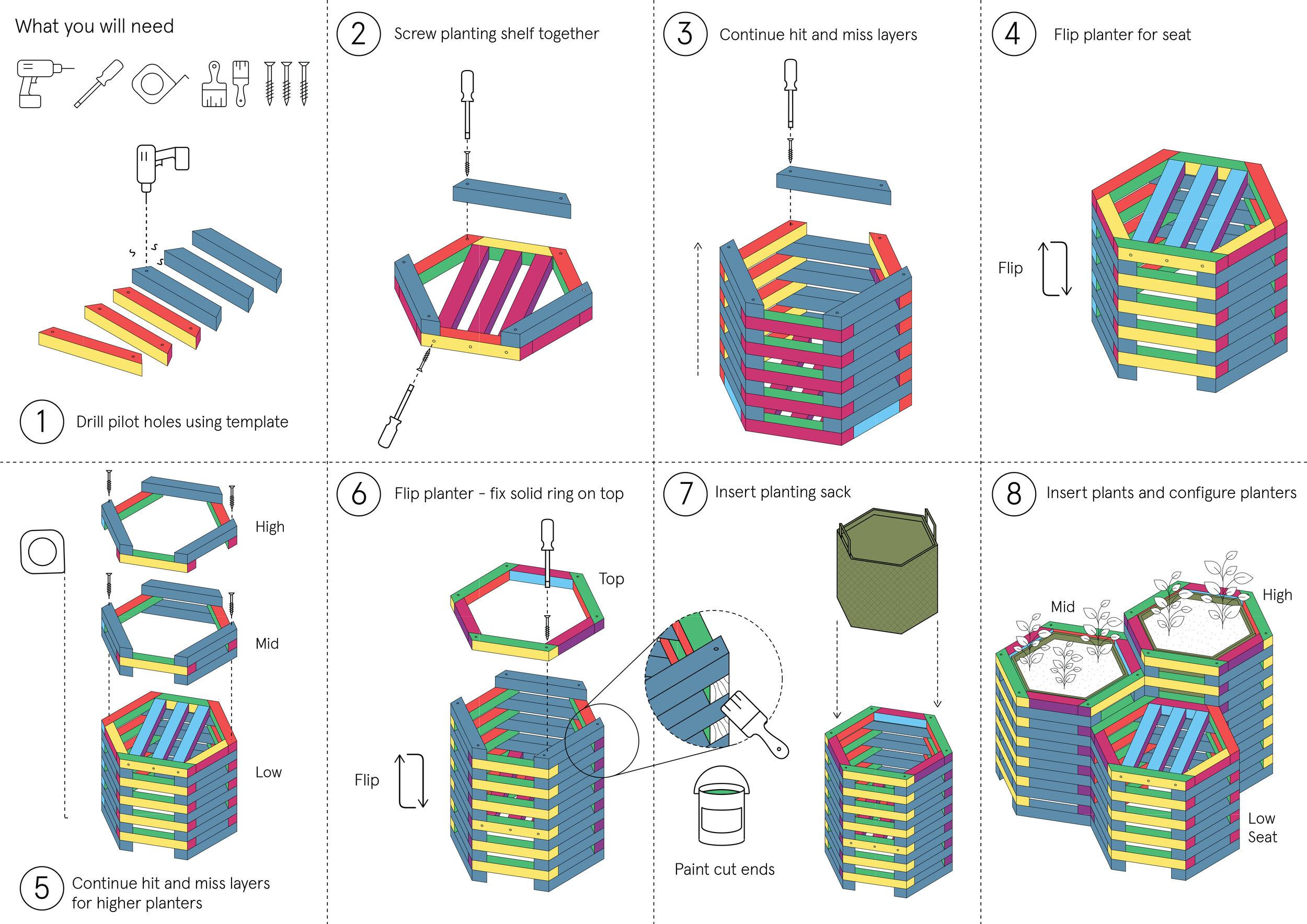 What you will need

1 Drill pilot holes using template

2 Screw planting shelf together

3 Continue hit and miss layers

4 Flip planter for seat

Flip

High

Mid

Low

5 Continue hit and miss layers for higher planters

6 Flip planter - fix solid ring on top

Top

Flip

7 Insert planting sack

Paint cut ends

8 Insert plants and configure planters

Mid

High

Low Seat