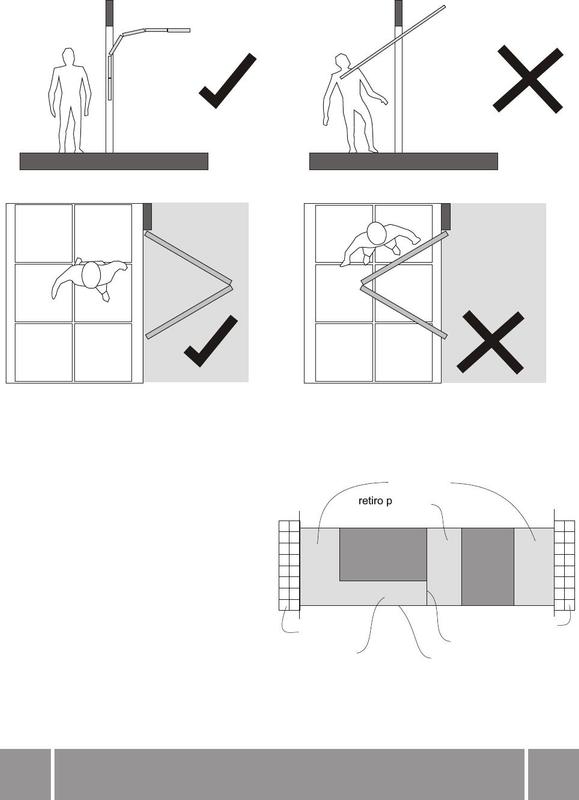 retiro p