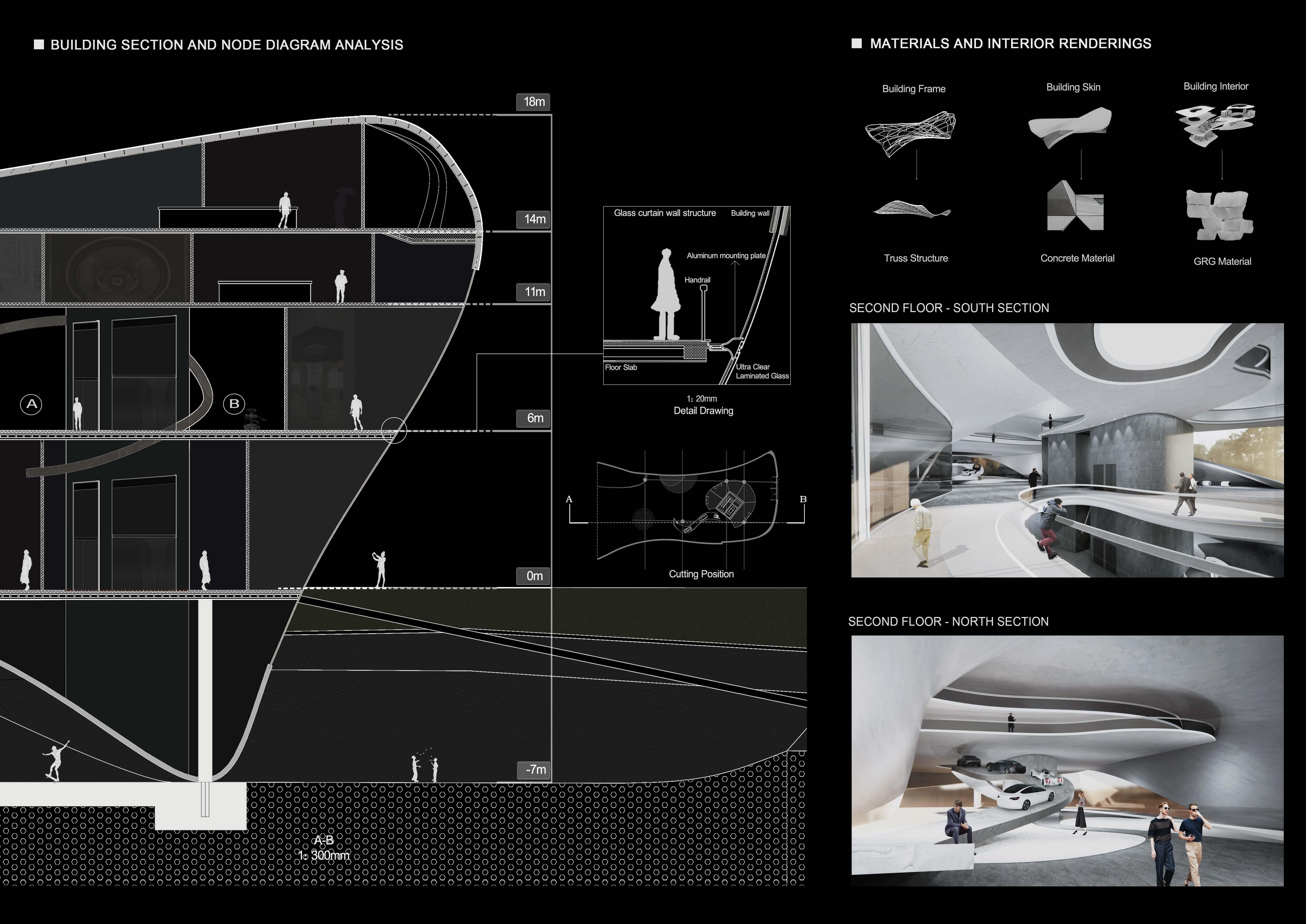 ■ BUILDING SECTION AND NODE DIAGRAM ANALYSIS

18m

14m

11m

6m

0m

-7m

A

B

A-B
1: 300mm

Glass curtain wall structure

Building wall

Aluminum mounting plate

Handrail

Floor Slab

Ultra Clear Laminated Glass

1: 20mm
Detail Drawing

A

B

Cutting Position

■ MATERIALS AND INTERIOR RENDERINGS

Building Frame

Building Skin

Building Interior

Truss Structure

Concrete Material

GRG Material

SECOND FLOOR - SOUTH SECTION

SECOND FLOOR - NORTH SECTION