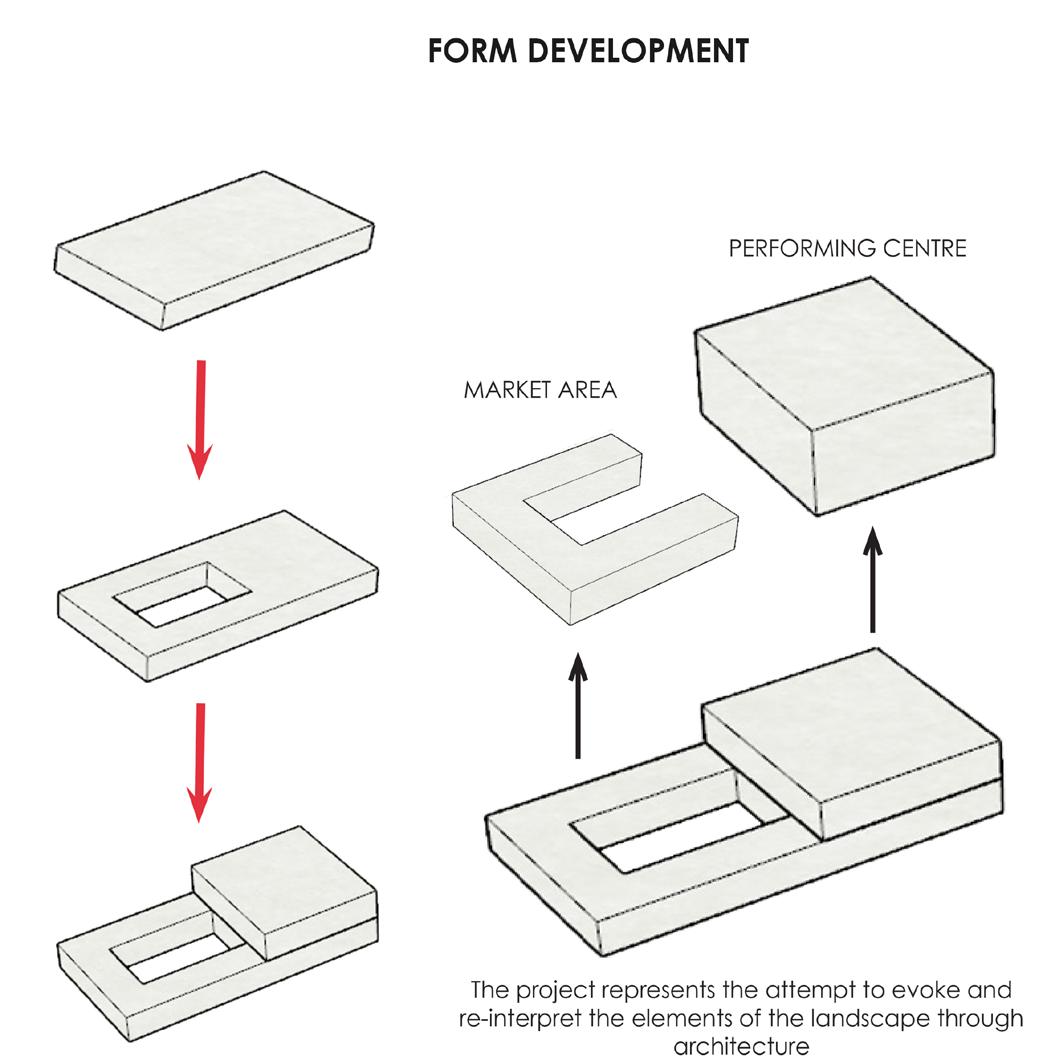 FORM DEVELOPMENT

PERFORMING CENTRE

MARKET AREA

The project represents the attempt to evoke and re-interpret the elements of the landscape through architecture