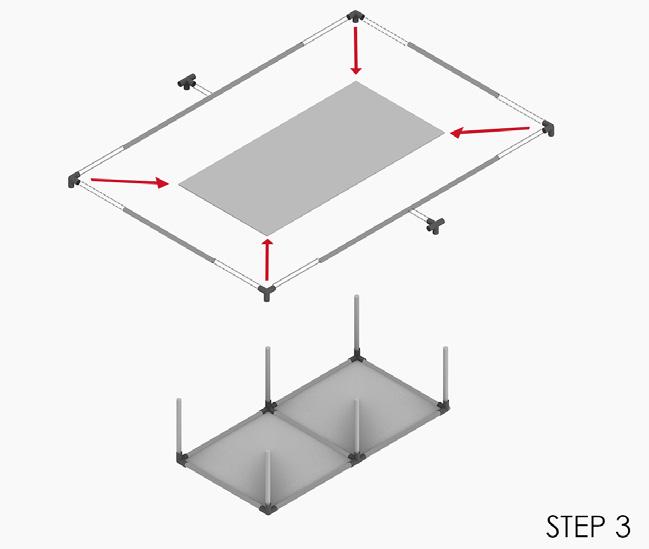 STEP 3