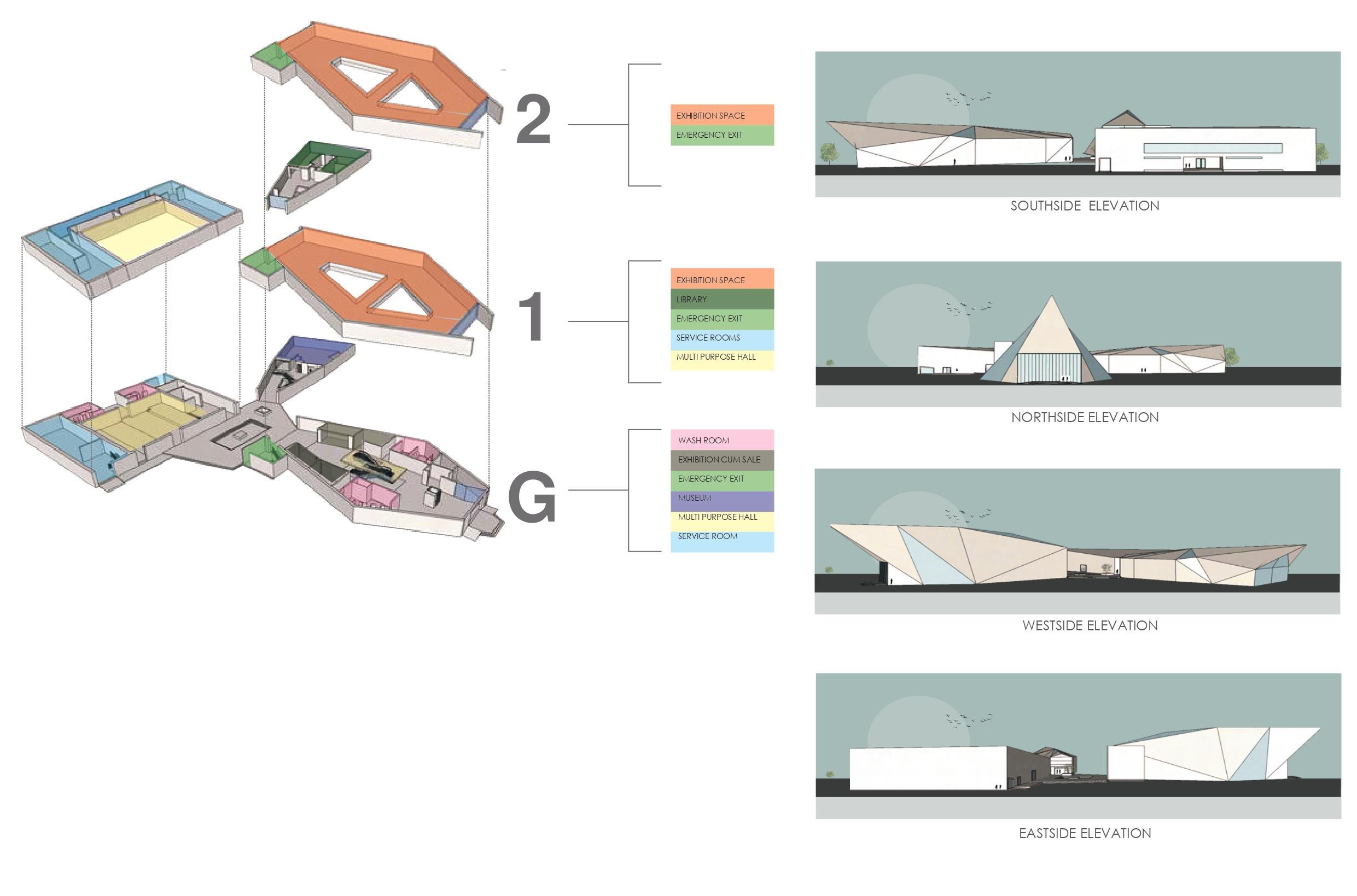 2

EXHIBITION SPACE
EMERGENCY EXIT

1

EXHIBITION SPACE
LIBRARY
EMERGENCY EXIT
SERVICE ROOMS
MULTI PURPOSE HALL

G

WASH ROOM
EXHIBITION CUM SALE
EMERGENCY EXIT
MUSEUM
MULTI PURPOSE HALL
SERVICE ROOM

SOUTHSIDE ELEVATION

NORTHSIDE ELEVATION

WESTSIDE ELEVATION

EASTSIDE ELEVATION