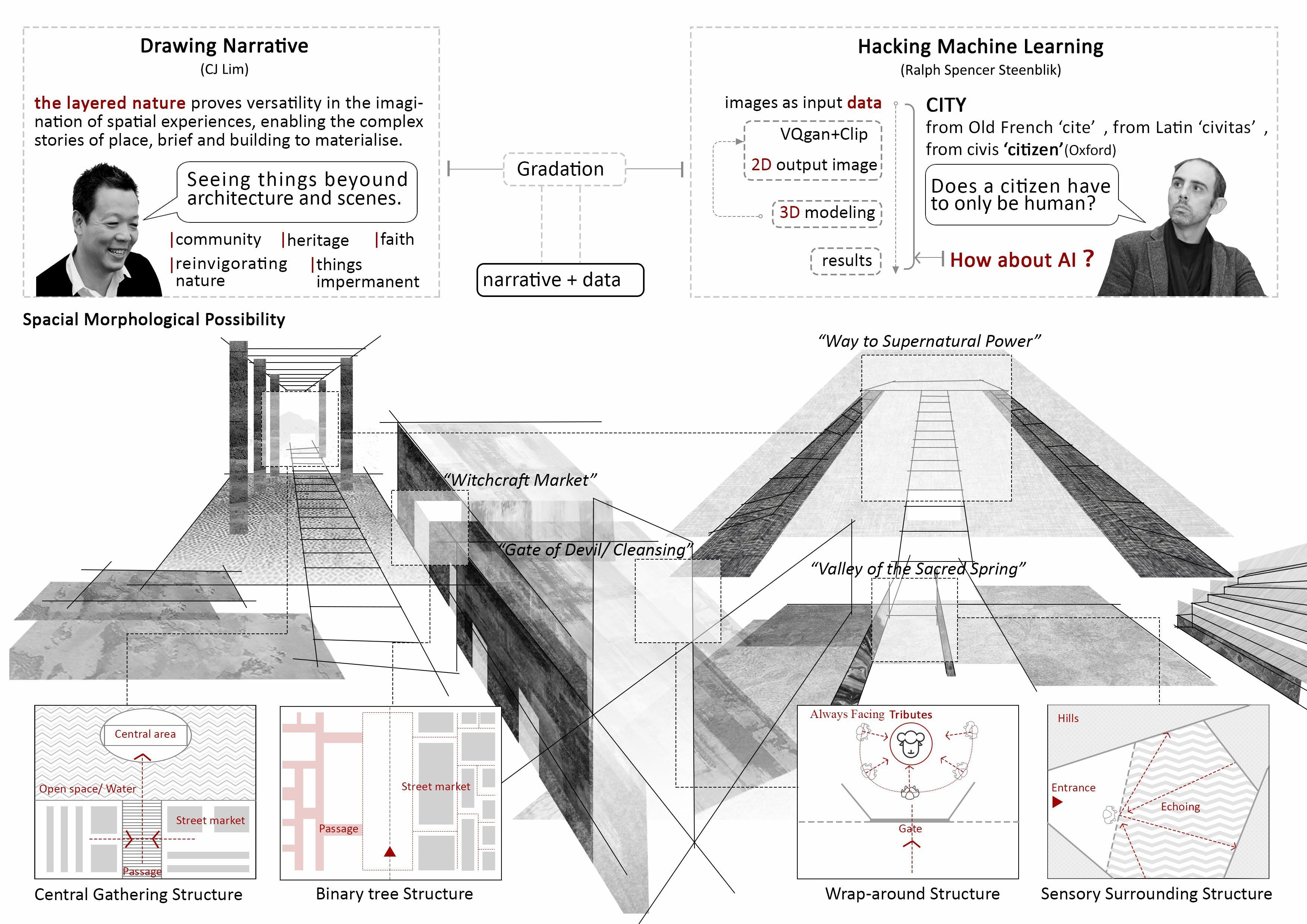 Drawing Narrative
(CJ Lim)

the layered nature proves versatility in the imagination of spatial experiences, enabling the complex stories of place, brief and building to materialise.

Seeing things beyound architecture and scenes.

|community |heritage |faith
|reinvigorating nature |things impermanent

Gradation

narrative + data

Hacking Machine Learning
(Ralph Spencer Steenblik)

images as input data

VQgan+Clip
2D output image

3D modeling

results

CITY
from Old French 'cite' , from Latin 'civitas' , from civis 'citizen'(Oxford)

Does a citizen have to only be human?

How about AI ?

Spacial Morphological Possibility

"Way to Supernatural Power"

"Witchcraft Market"

"Gate of Devil/ Cleansing"

"Valley of the Sacred Spring"

Central area
Open space/ Water
Street market
Passage
Central Gathering Structure

Street market
Passage
Binary tree Structure

Always Facing Tributes
Gate
Wrap-around Structure

Hills
Entrance
Echoing
Sensory Surrounding Structure