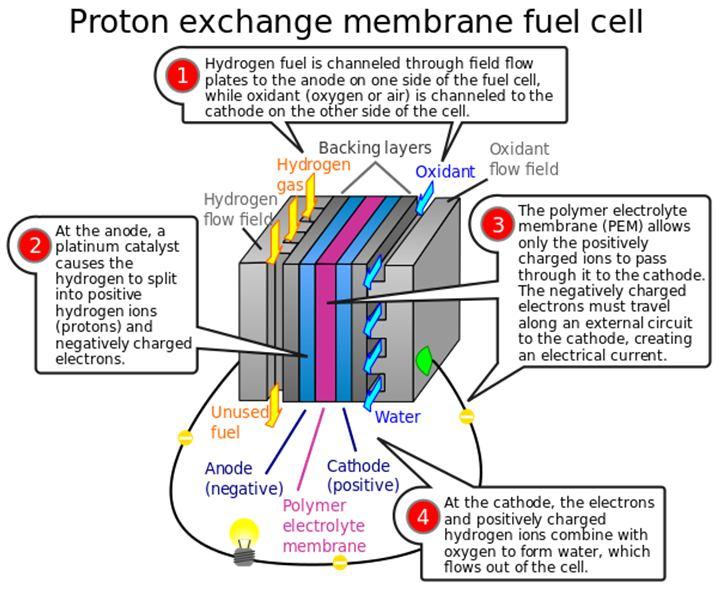 Proton exchange membrane fuel cell

1 Hydrogen fuel is channeled through field flow plates to the anode on one side of the fuel cell, while oxidant (oxygen or air) is channeled to the cathode on the other side of the cell.

Backing layers

Hydrogen gas

Oxidant

Oxidant flow field

Hydrogen flow field

2 At the anode, a platinum catalyst causes the hydrogen to split into positive hydrogen ions (protons) and negatively charged electrons.

3 The polymer electrolyte membrane (PEM) allows only the positively charged ions to pass through it to the cathode. The negatively charged electrons must travel along an external circuit to the cathode, creating an electrical current.

Unused fuel

Water

Anode (negative)

Cathode (positive)

Polymer electrolyte membrane

4 At the cathode, the electrons and positively charged hydrogen ions combine with oxygen to form water, which flows out of the cell.