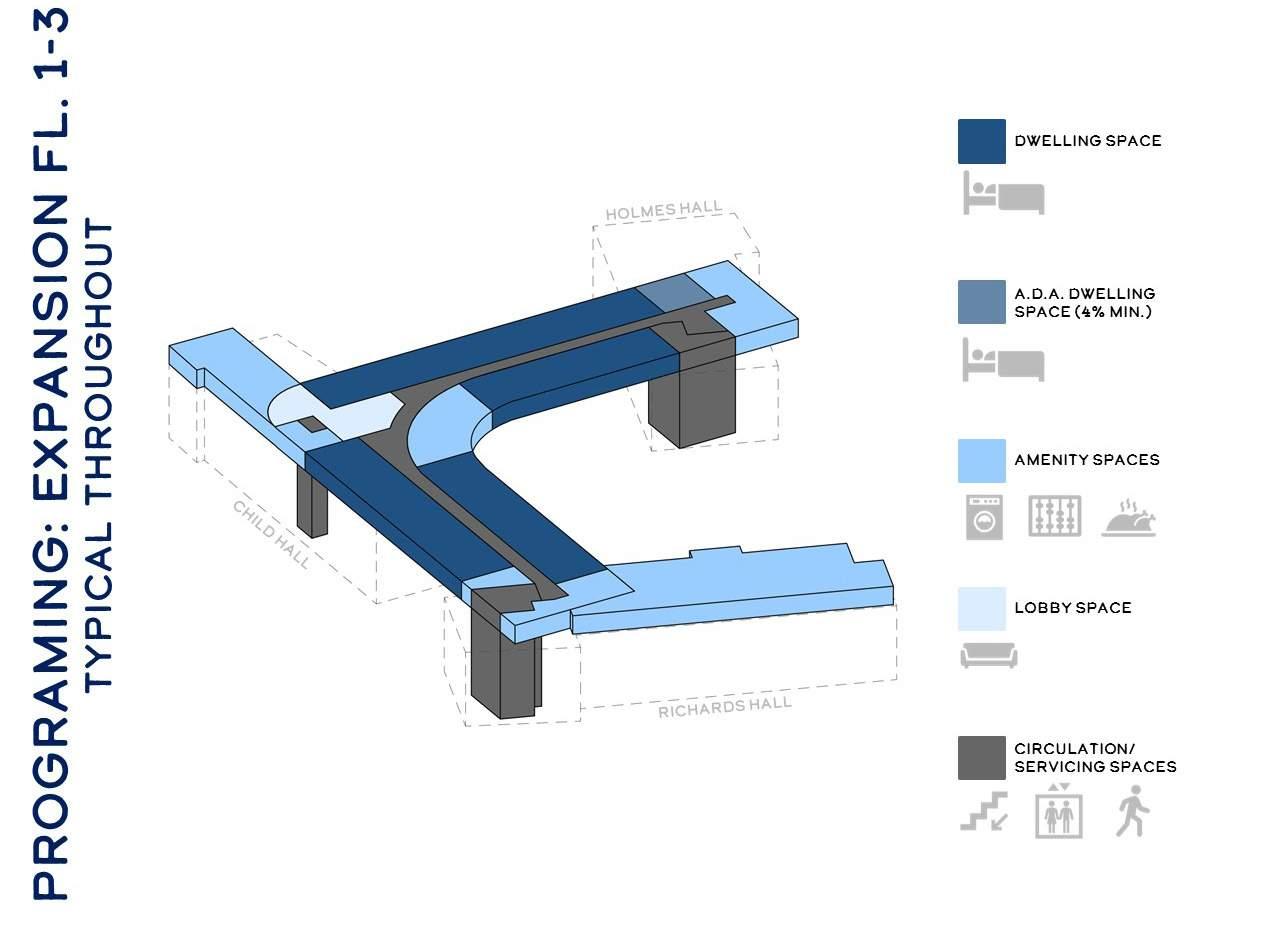 PROGRAMING: EXPANSION FL. 1-3
TYPICAL THROUGHOUT

HOLMES HALL

CHILD HALL

RICHARDS HALL

DWELLING SPACE

A.D.A. DWELLING SPACE (4% MIN.)

AMENITY SPACES

LOBBY SPACE

CIRCULATION/ SERVICING SPACES