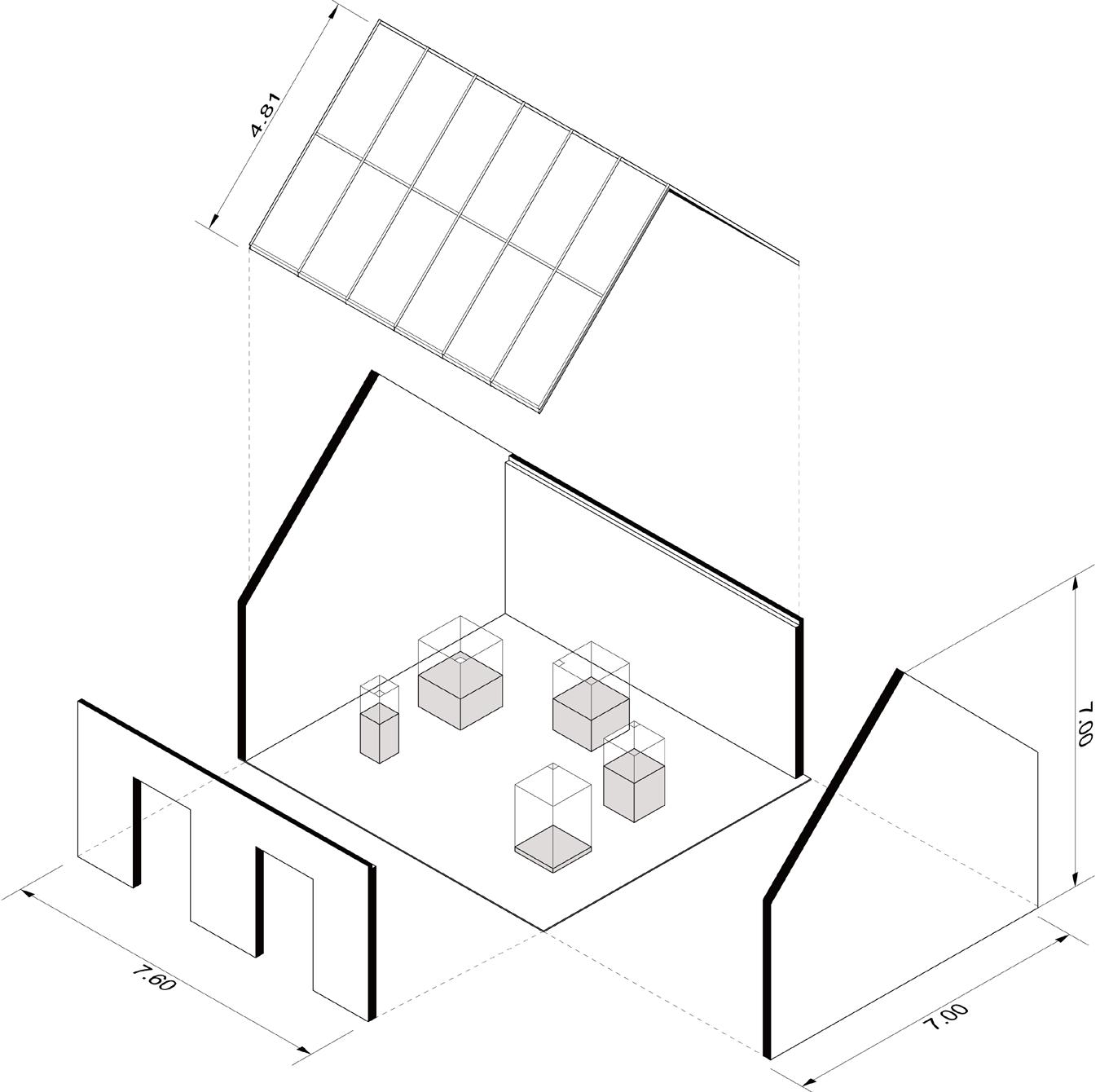 4.81

7.00

7.60

7.00