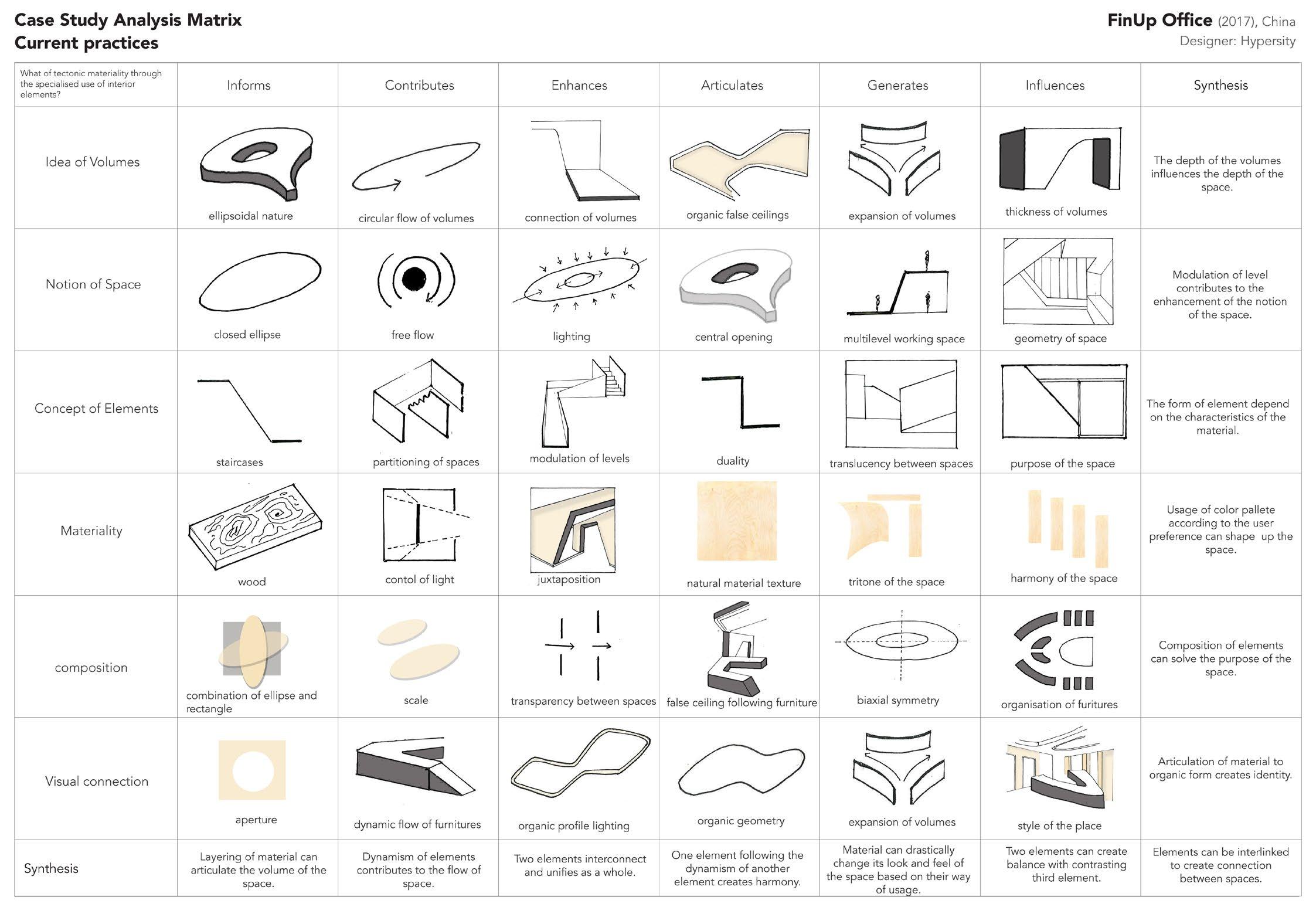 Case Study Analysis Matrix
Current practices

FinUp Office (2017), China
Designer: Hypersity

| What of tectonic materiality through the specialised use of interior elements? | Informs | Contributes | Enhances | Articulates | Generates | Influences | Synthesis |
|---|---|---|---|---|---|---|---|
| Idea of Volumes | ellipsoidal nature | circular flow of volumes | connection of volumes | organic false ceilings | expansion of volumes | thickness of volumes | The depth of the volumes influences the depth of the space. |
| Notion of Space | closed ellipse | free flow | lighting | central opening | multilevel working space | geometry of space | Modulation of level contributes to the enhancement of the notion of the space. |
| Concept of Elements | staircases | partitioning of spaces | modulation of levels | duality | translucency between spaces | purpose of the space | The form of element depend on the characteristics of the material. |
| Materiality | wood | contol of light | juxtaposition | natural material texture | tritone of the space | harmony of the space | Usage of color pallete according to the user preference can shape up the space. |
| composition | combination of ellipse and rectangle | scale | transparency between spaces | false ceiling following furniture | biaxial symmetry | organisation of furitures | Composition of elements can solve the purpose of the space. |
| Visual connection | aperture | dynamic flow of furnitures | organic profile lighting | organic geometry | expansion of volumes | style of the place | Articulation of material to organic form creates identity. |
| Synthesis | Layering of material can articulate the volume of the space. | Dynamism of elements contributes to the flow of space. | Two elements interconnect and unifies as a whole. | One element following the dynamism of another element creates harmony. | Material can drastically change its look and feel of the space based on their way of usage. | Two elements can create balance with contrasting third element. | Elements can be interlinked to create connection between spaces. |