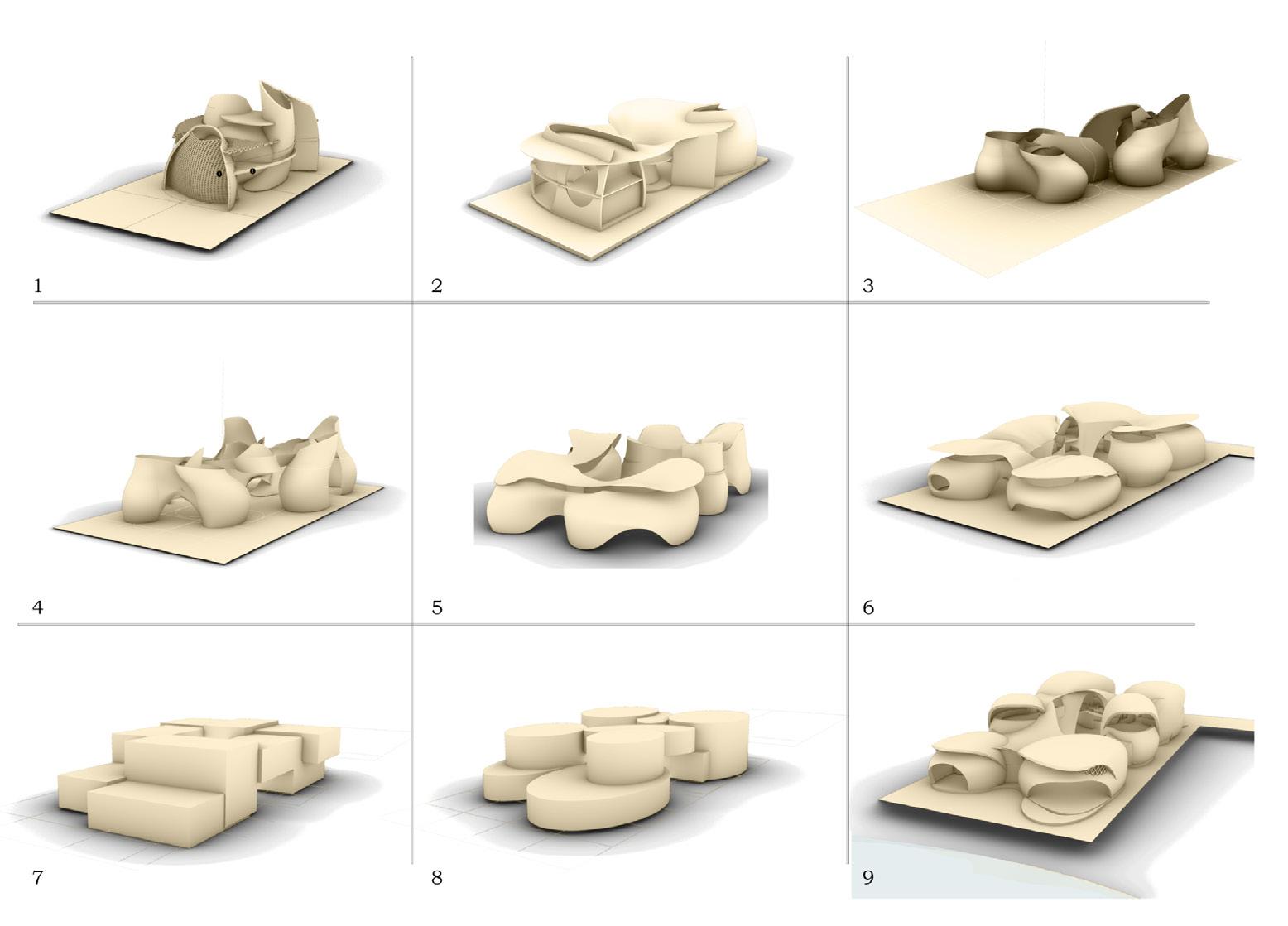 1

2

3

4

5

6

7

8

9