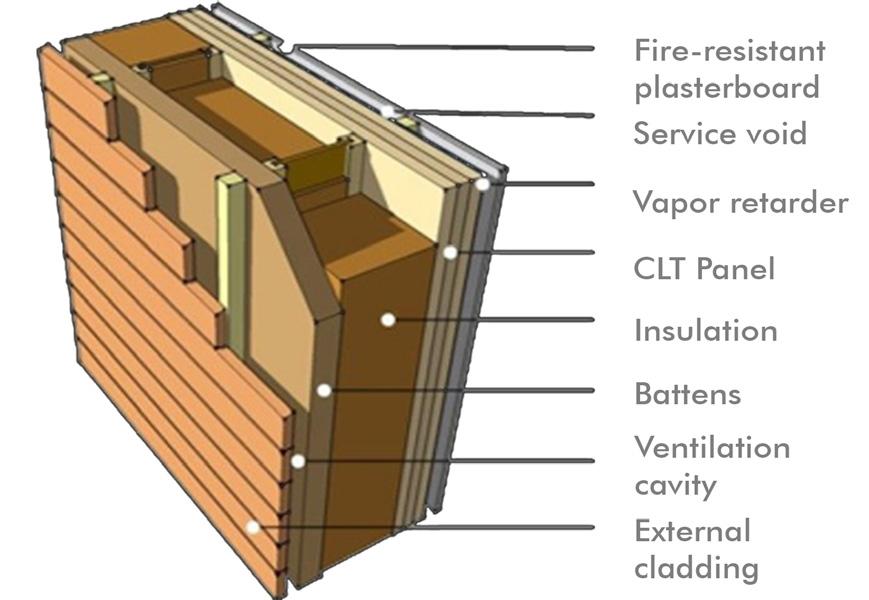 Fire-resistant plasterboard

Service void

Vapor retarder

CLT Panel

Insulation

Battens

Ventilation cavity

External cladding