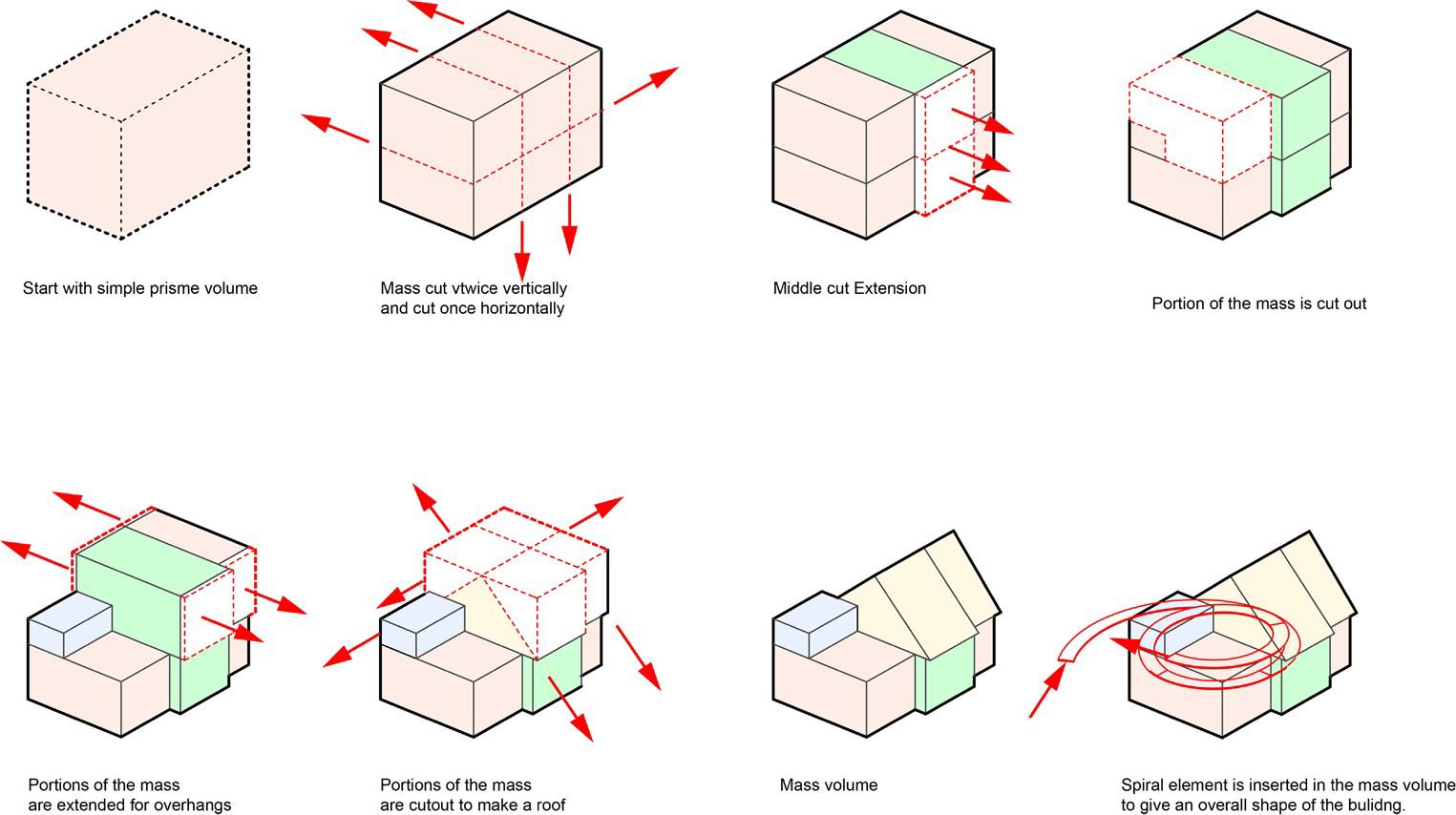 Start with simple prisme volume

Mass cut vtwice vertically
and cut once horizontally

Middle cut Extension

Portion of the mass is cut out

Portions of the mass
are extended for overhangs

Portions of the mass
are cutout to make a roof

Mass volume

Spiral element is inserted in the mass volume
to give an overall shape of the bulidng.