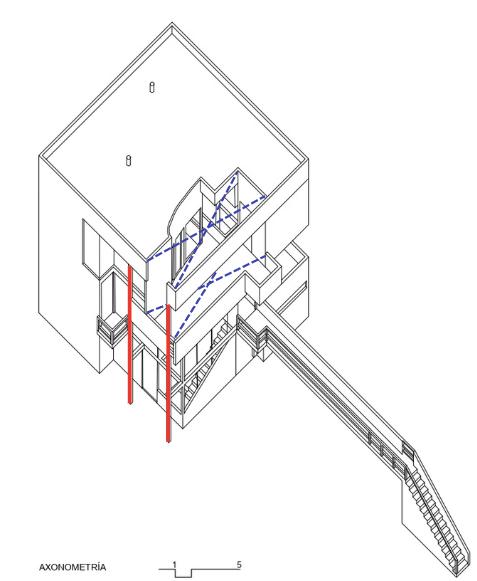 AXONOMETRÍA

1

5