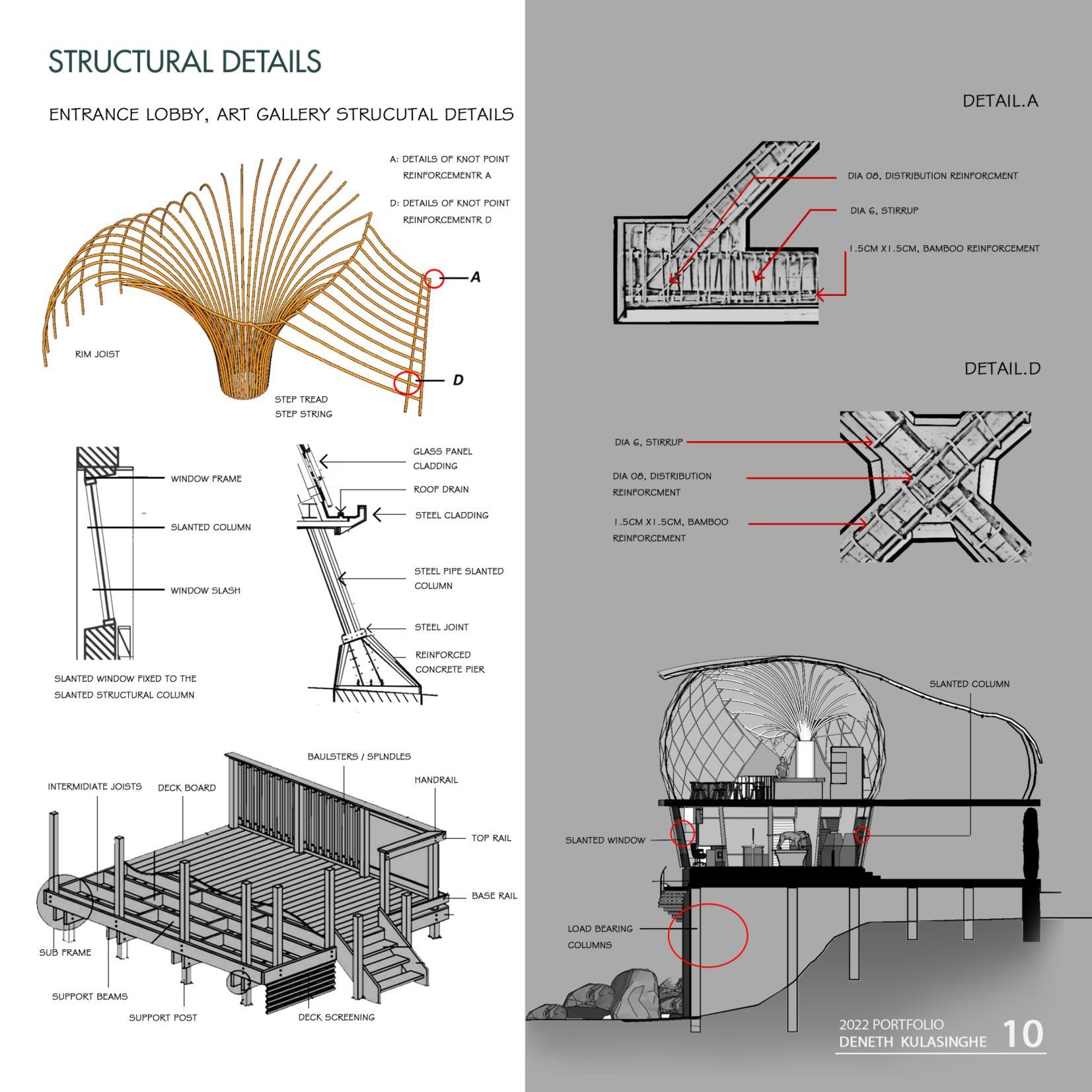 STRUCTURAL DETAILS

ENTRANCE LOBBY, ART GALLERY STRUCUTAL DETAILS

A: DETAILS OF KNOT POINT REINFORCEMENTR A

D: DETAILS OF KNOT POINT REINFORCEMENTR D

A

D

RIM JOIST

STEP TREAD
STEP STRING

WINDOW FRAME

SLANTED COLUMN

WINDOW SLASH

SLANTED WINDOW FIXED TO THE SLANTED STRUCTURAL COLUMN

GLASS PANEL CLADDING

ROOF DRAIN

STEEL CLADDING

STEEL PIPE SLANTED COLUMN

STEEL JOINT

REINFORCED CONCRETE PIER

BAULSTERS / SPLNDLES

INTERMIDIATE JOISTS

DECK BOARD

HANDRAIL

TOP RAIL

BASE RAIL

SUB FRAME

SUPPORT BEAMS

SUPPORT POST

DECK SCREENING

DETAIL.A

DIA 08, DISTRIBUTION REINFORCMENT

DIA 6, STIRRUP

1.5CM X1.5CM, BAMBOO REINFORCEMENT

DETAIL.D

DIA 6, STIRRUP

DIA 08, DISTRIBUTION REINFORCMENT

1.5CM X1.5CM, BAMBOO REINFORCEMENT

SLANTED COLUMN

SLANTED WINDOW

LOAD BEARING COLUMNS

2022 PORTFOLIO
DENETH KULASINGHE 10