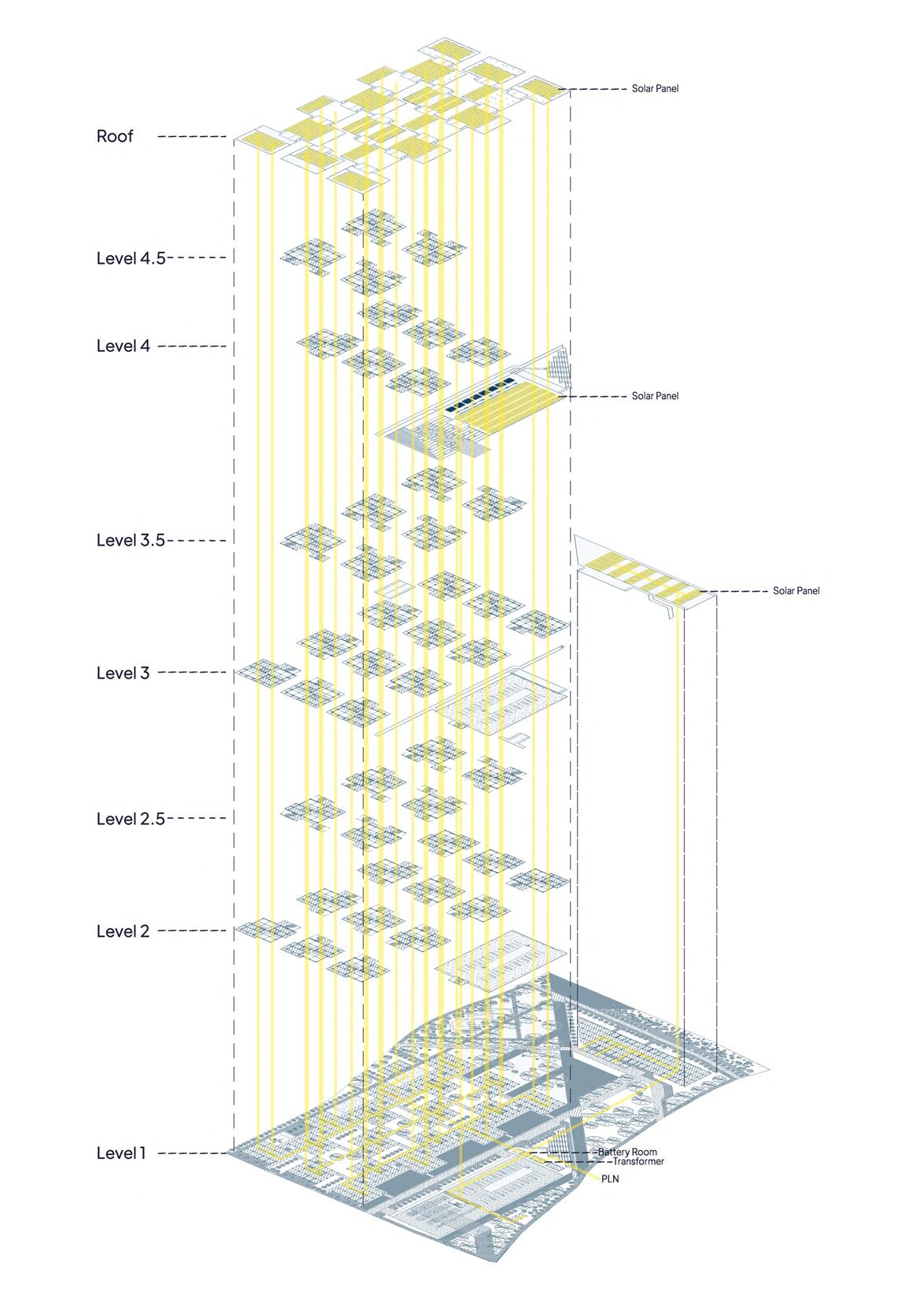 Solar Panel

Roof

Level 4.5

Level 4

Solar Panel

Level 3.5

Solar Panel

Level 3

Level 2.5

Level 2

Level 1

Battery Room

Transformer

PLN