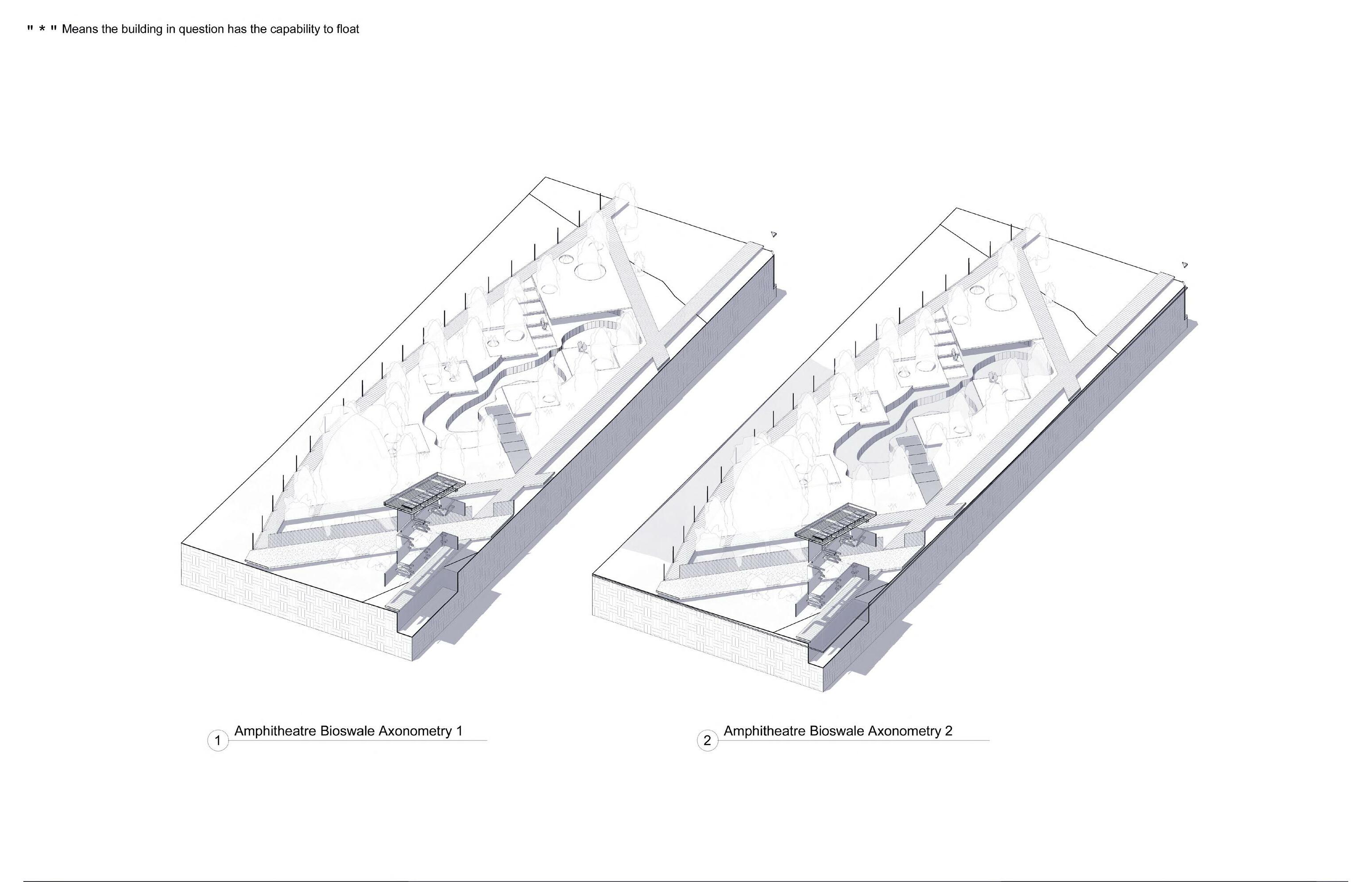 " * " Means the building in question has the capability to float

1 Amphitheatre Bioswale Axonometry 1

2 Amphitheatre Bioswale Axonometry 2