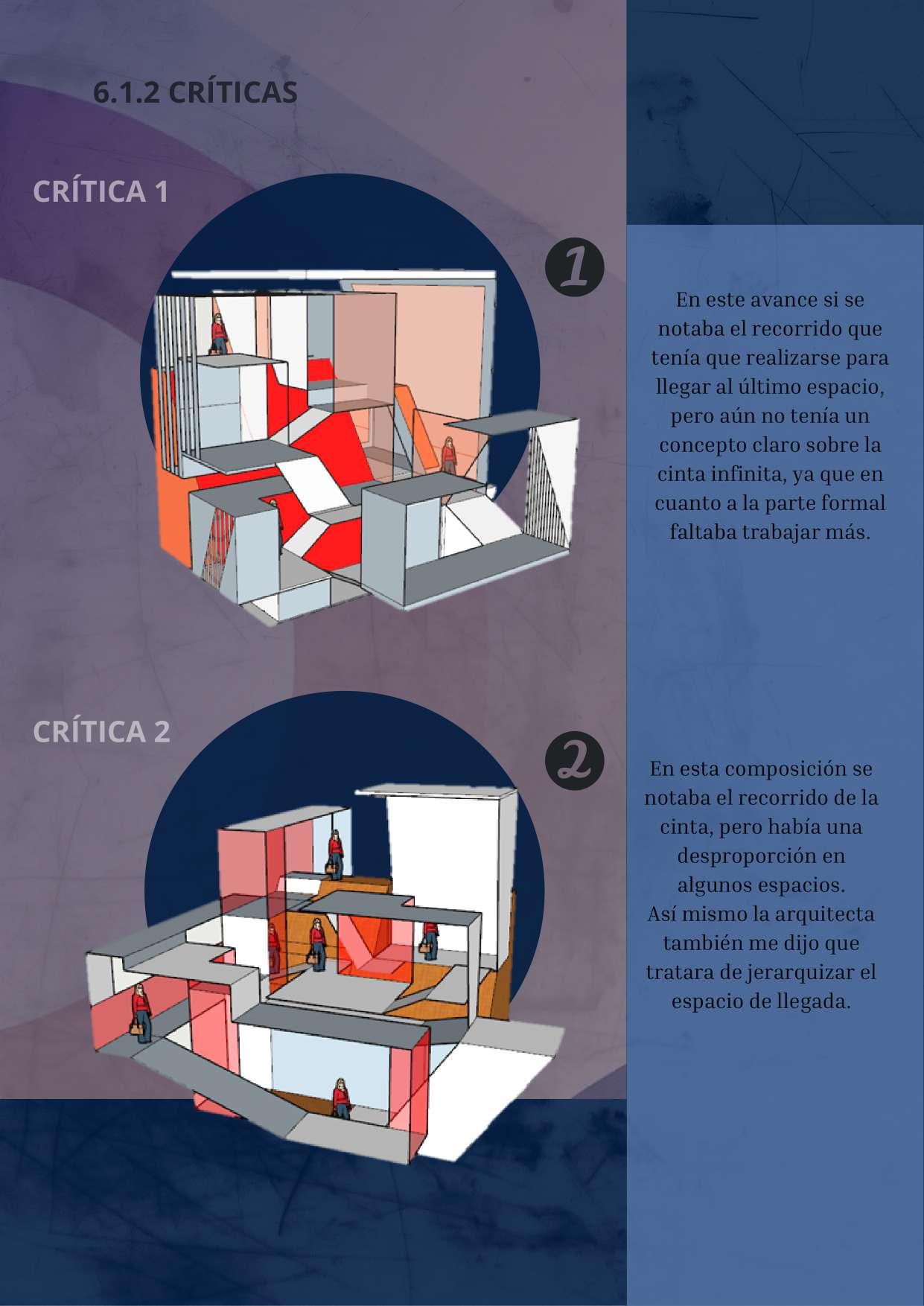 6.1.2 CRÍTICAS

CRÍTICA 1

1

En este avance si se notaba el recorrido que tenía que realizarse para llegar al último espacio, pero aún no tenía un concepto claro sobre la cinta infinita, ya que en cuanto a la parte formal faltaba trabajar más.

CRÍTICA 2

2

En esta composición se notaba el recorrido de la cinta, pero había una desproporción en algunos espacios.
Así mismo la arquitecta también me dijo que tratara de jerarquizar el espacio de llegada.