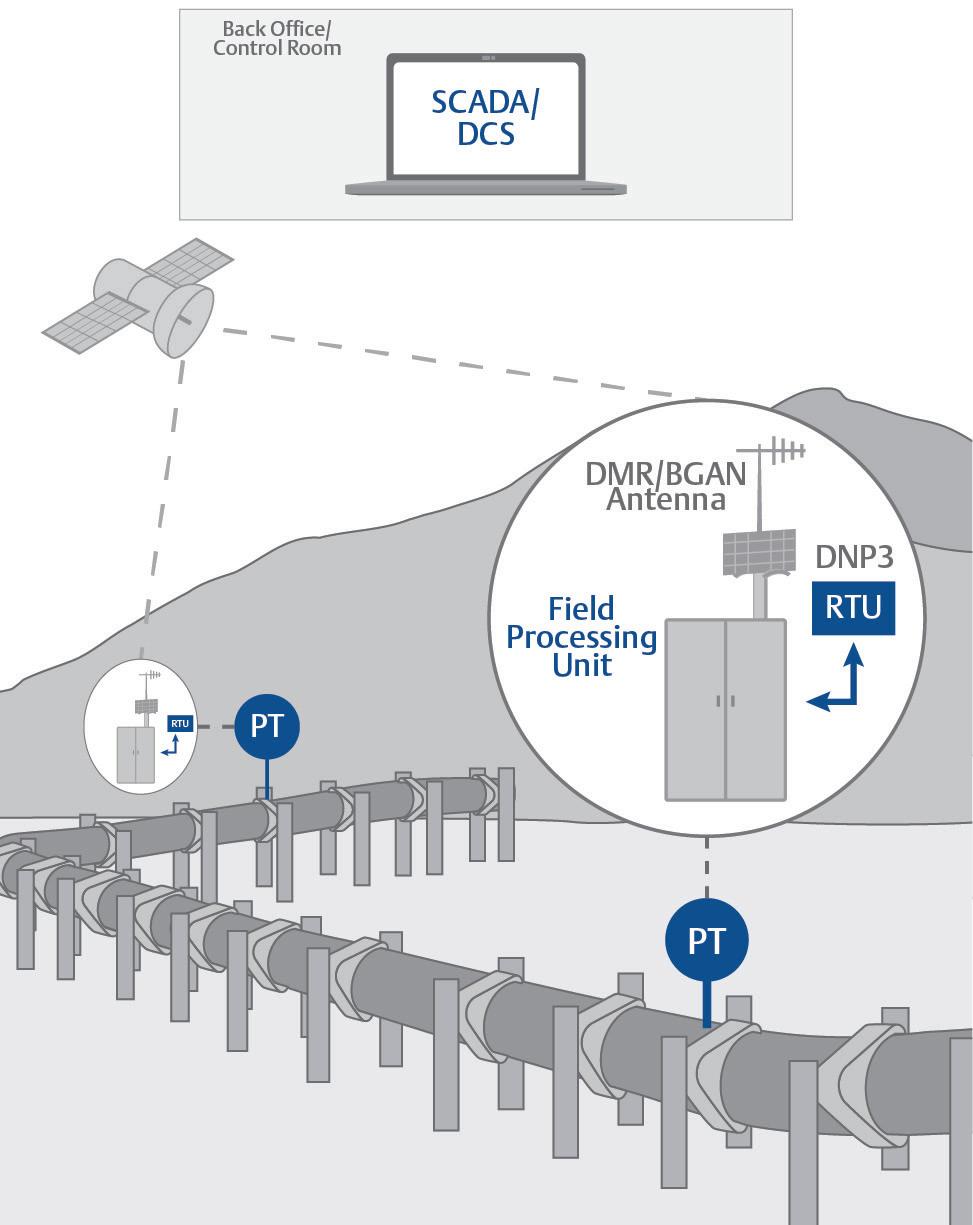 Back Office/
Control Room

SCADA/
DCS

DMR/BGAN
Antenna

DNP3

RTU

Field
Processing
Unit

RTU

PT

PT