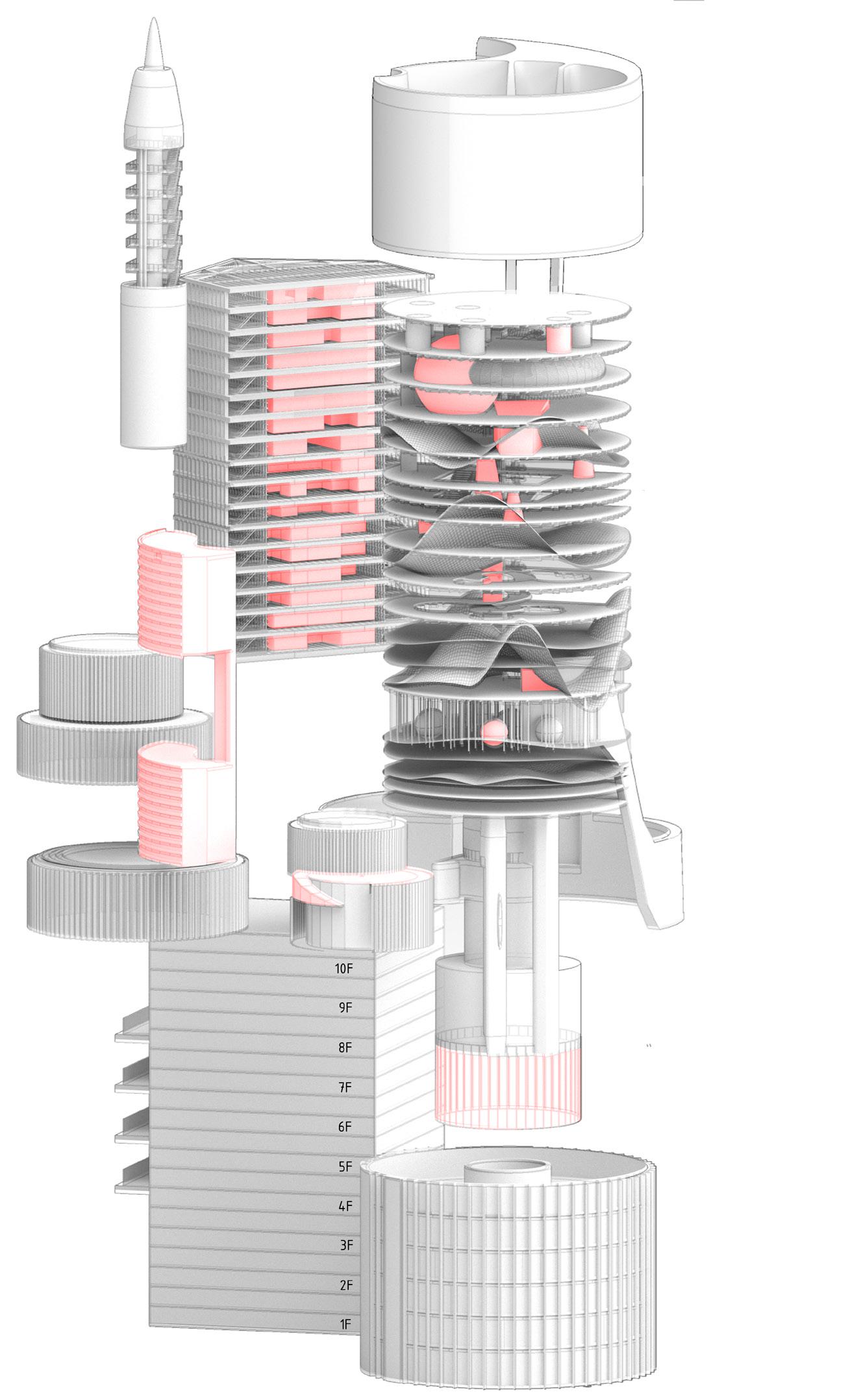 10F
9F
8F
7F
6F
5F
4F
3F
2F
1F