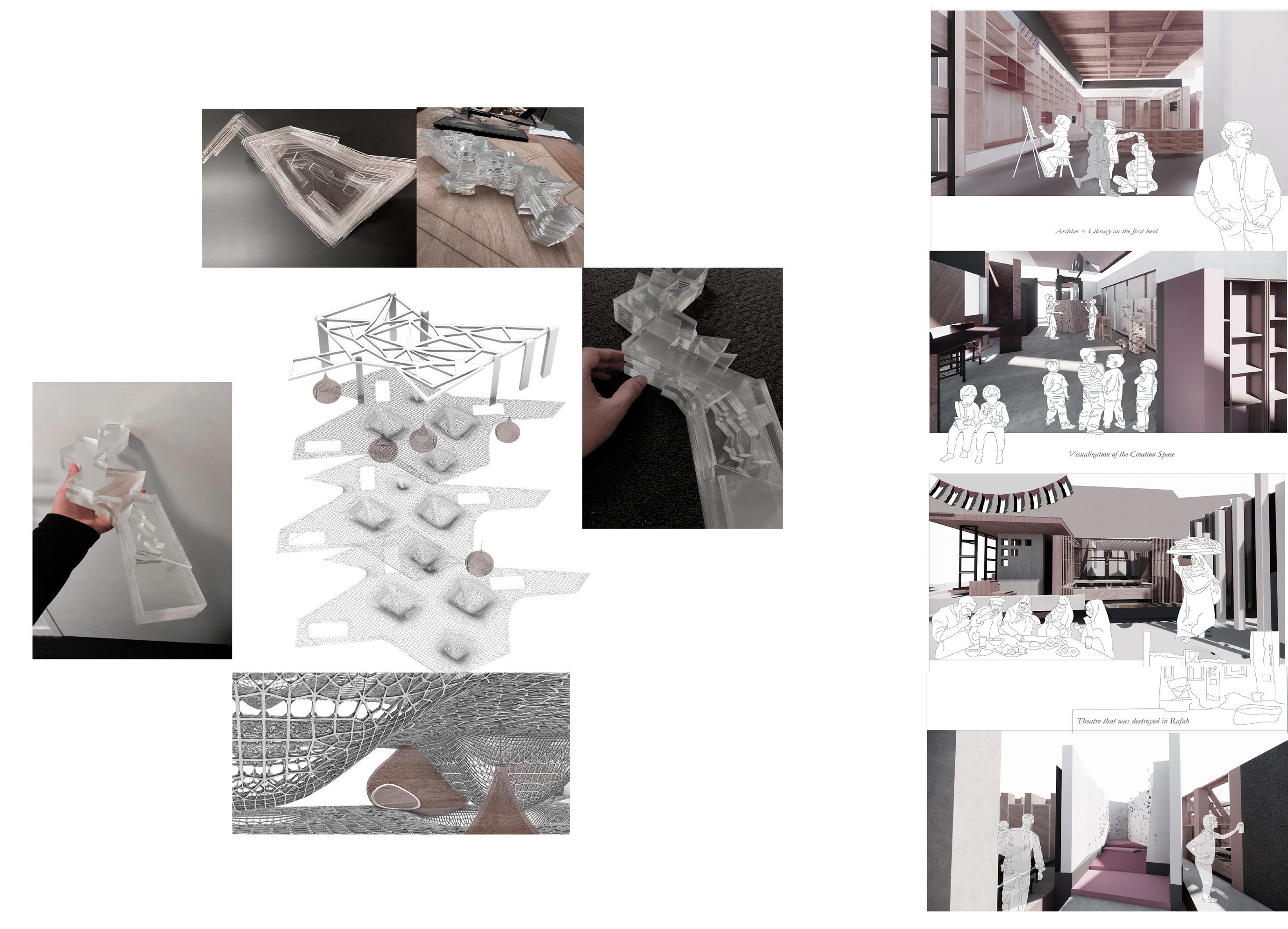 Archive + Library on the first level

Visualization of the Creation Space

Theatre that was destroyed in Rafah